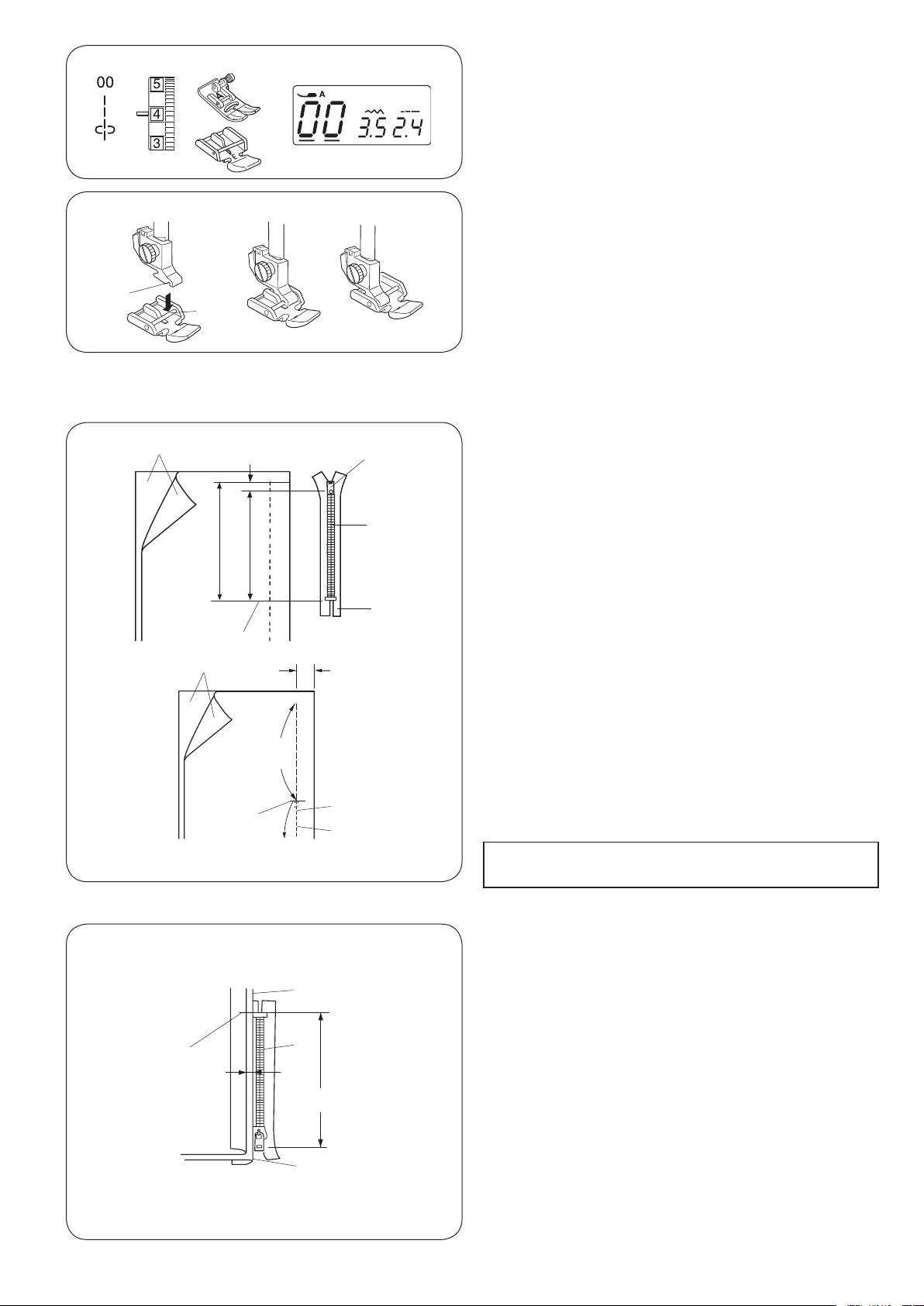 00

5
4
3

A
00 3.5 2.4