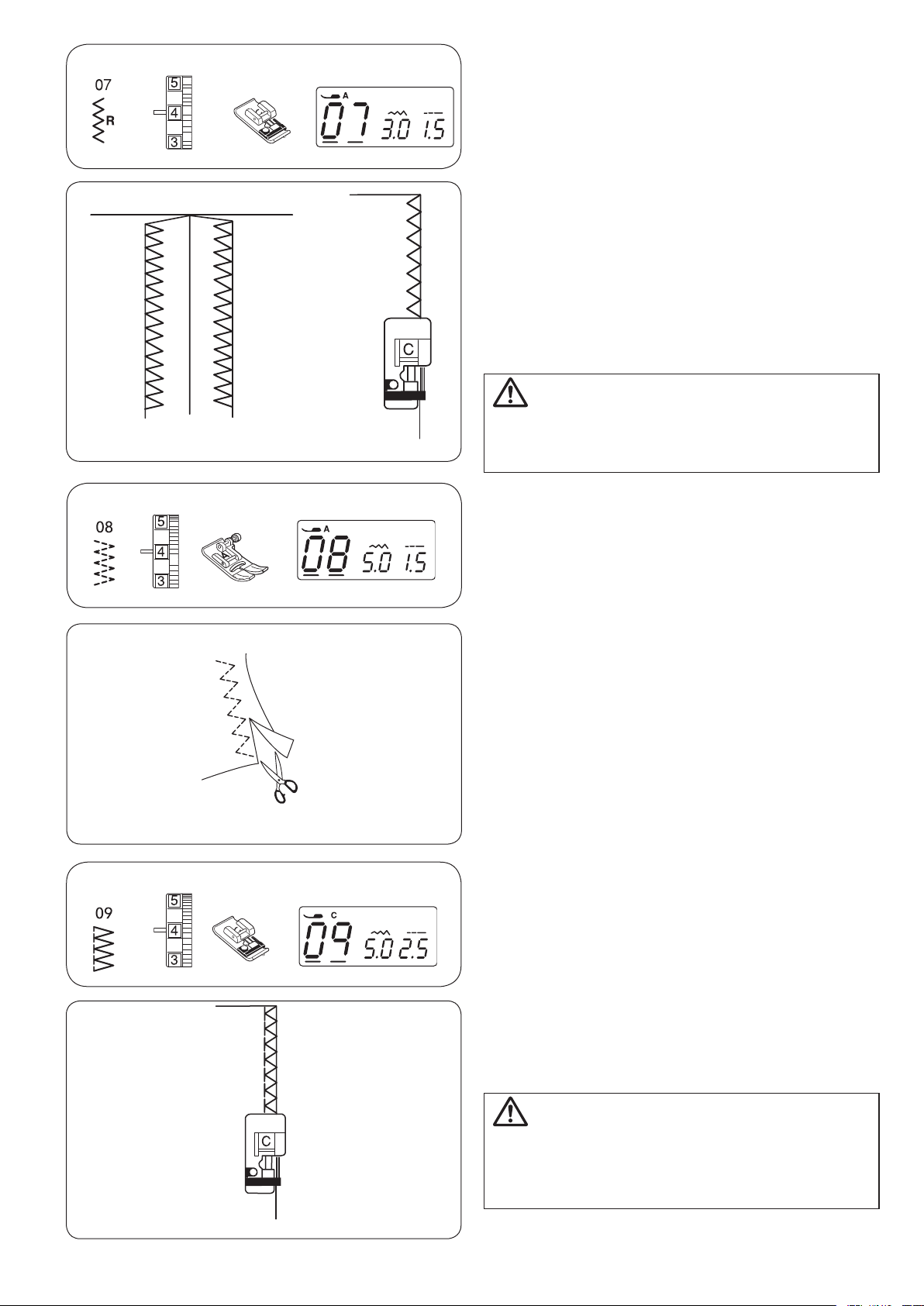 07

R

5
4
3

A
07 3.0 1.5

C

08

5
4
3

A
08 5.0 1.5

09

5
4
3

C
09 5.0 2.5

C