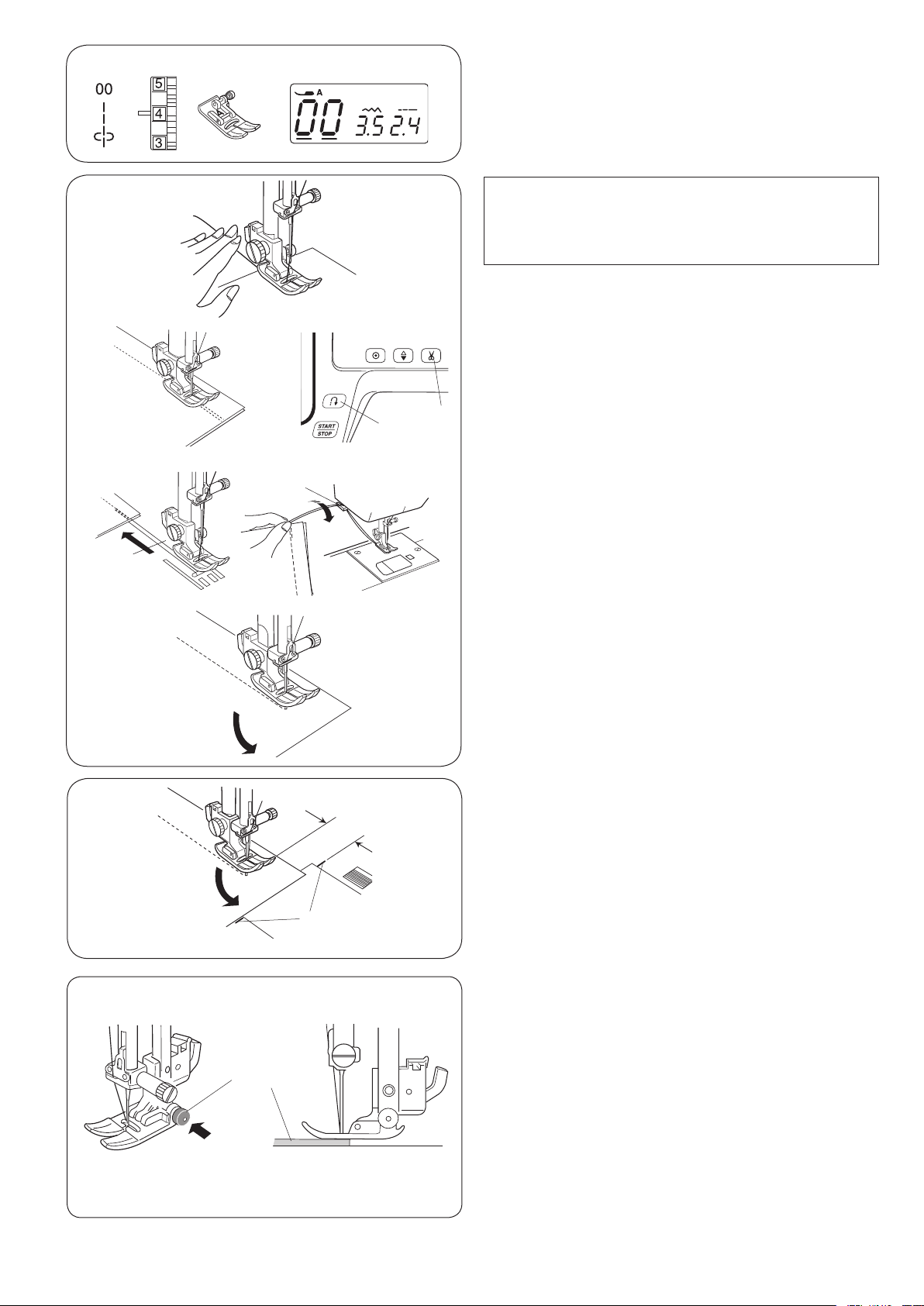 00

5
4
3

A
00 3.5 2.4

START
STOP