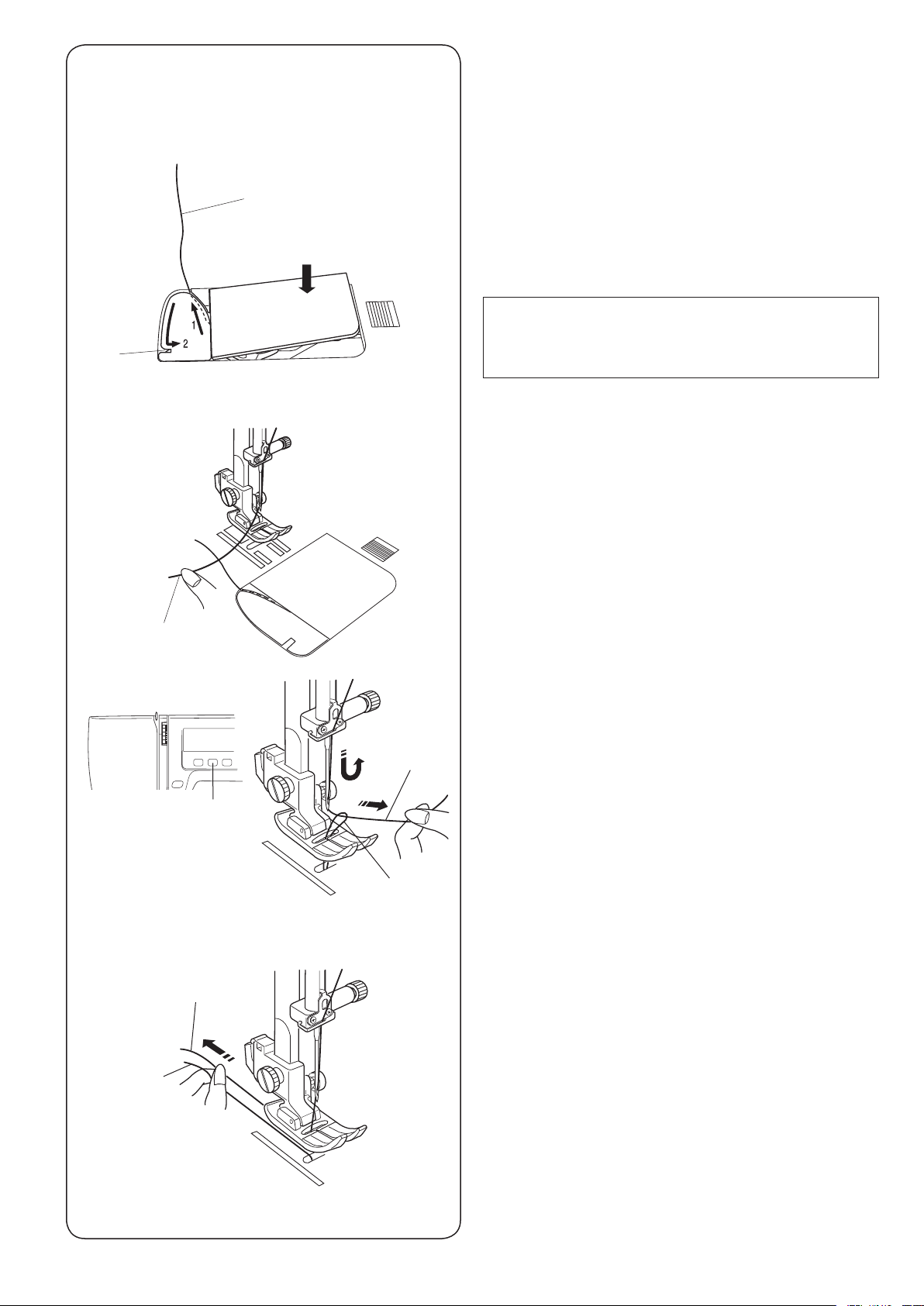 1
2