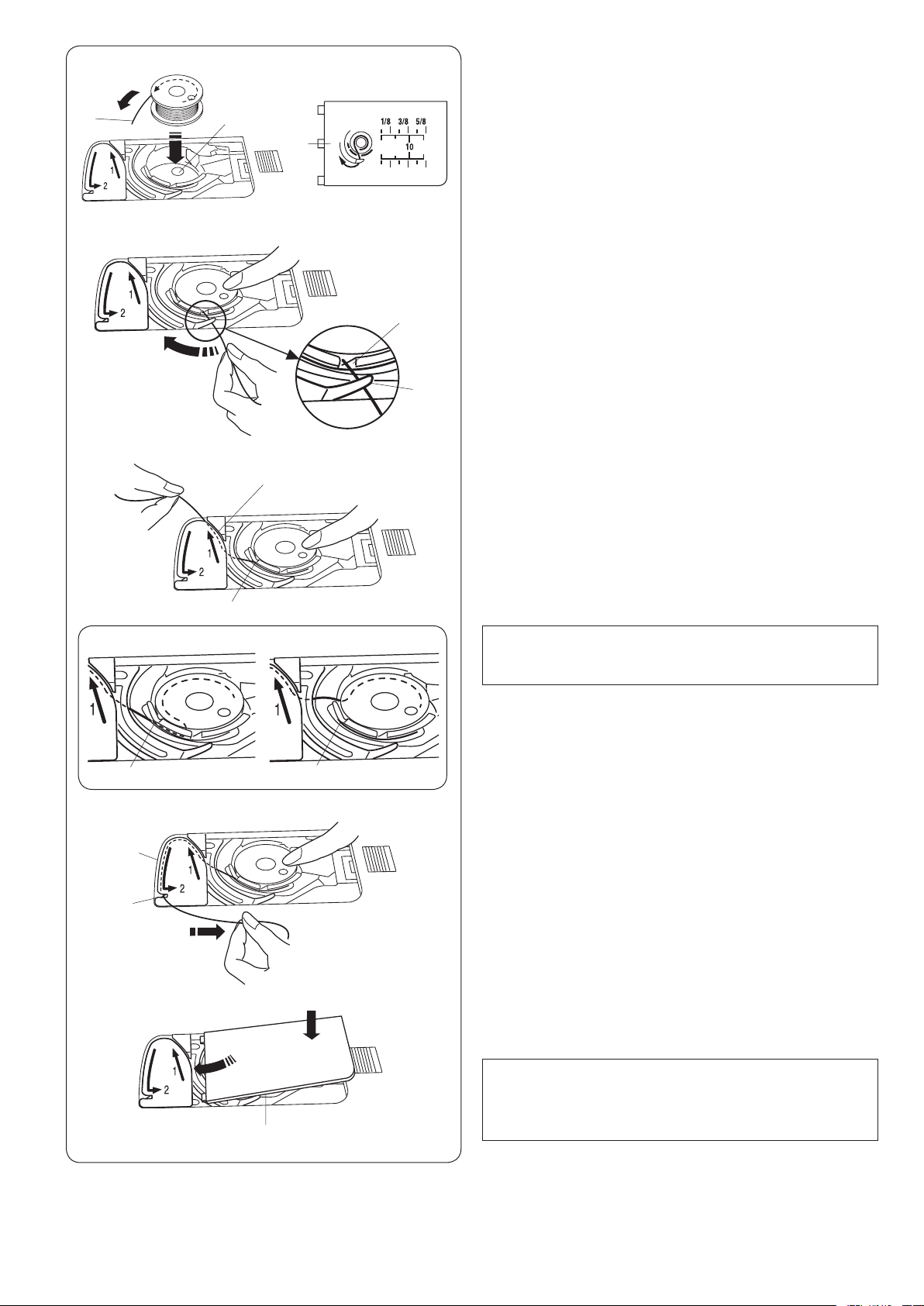 1/8 3/8 5/8

10

1

2

1

2

1

2

1

1

1

2

1

2