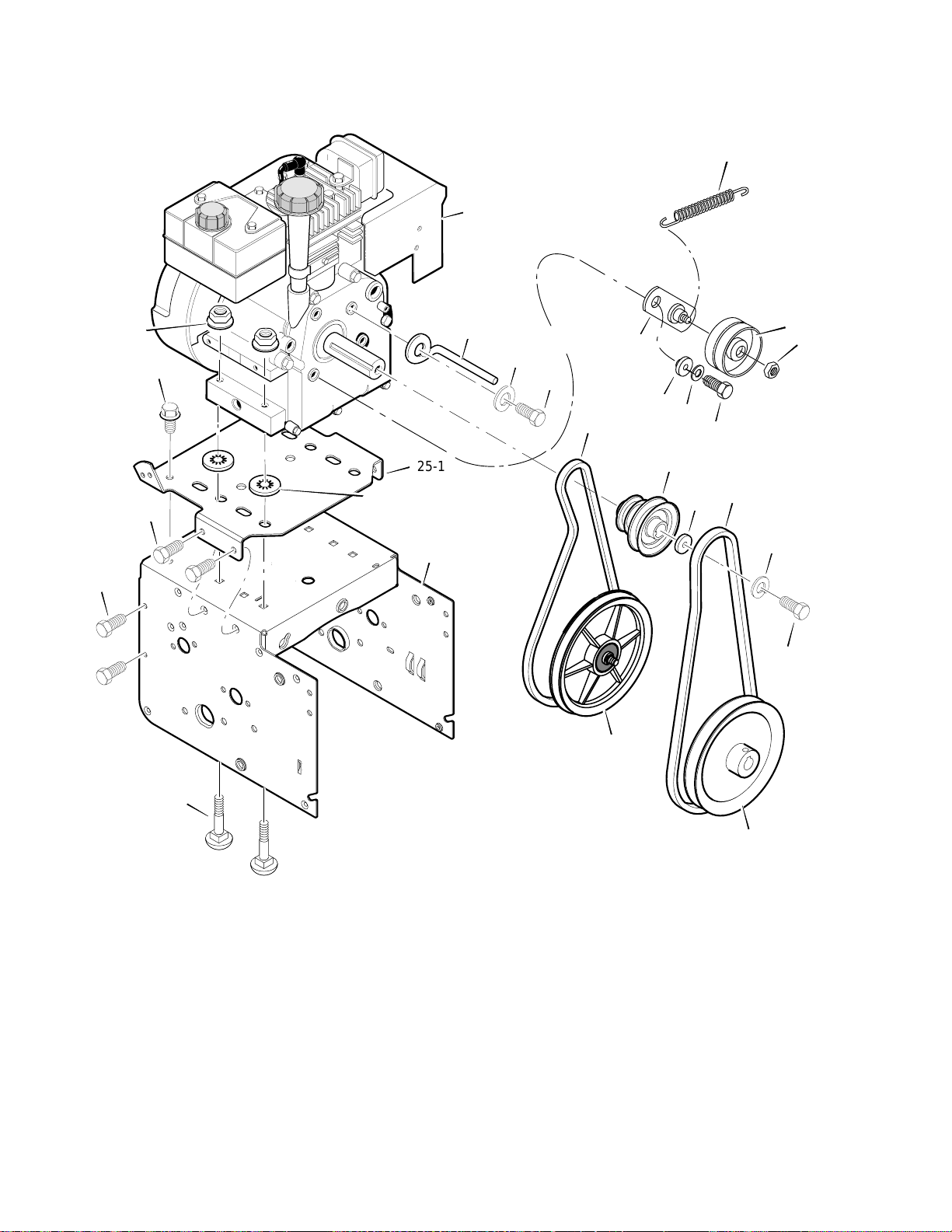 25-1