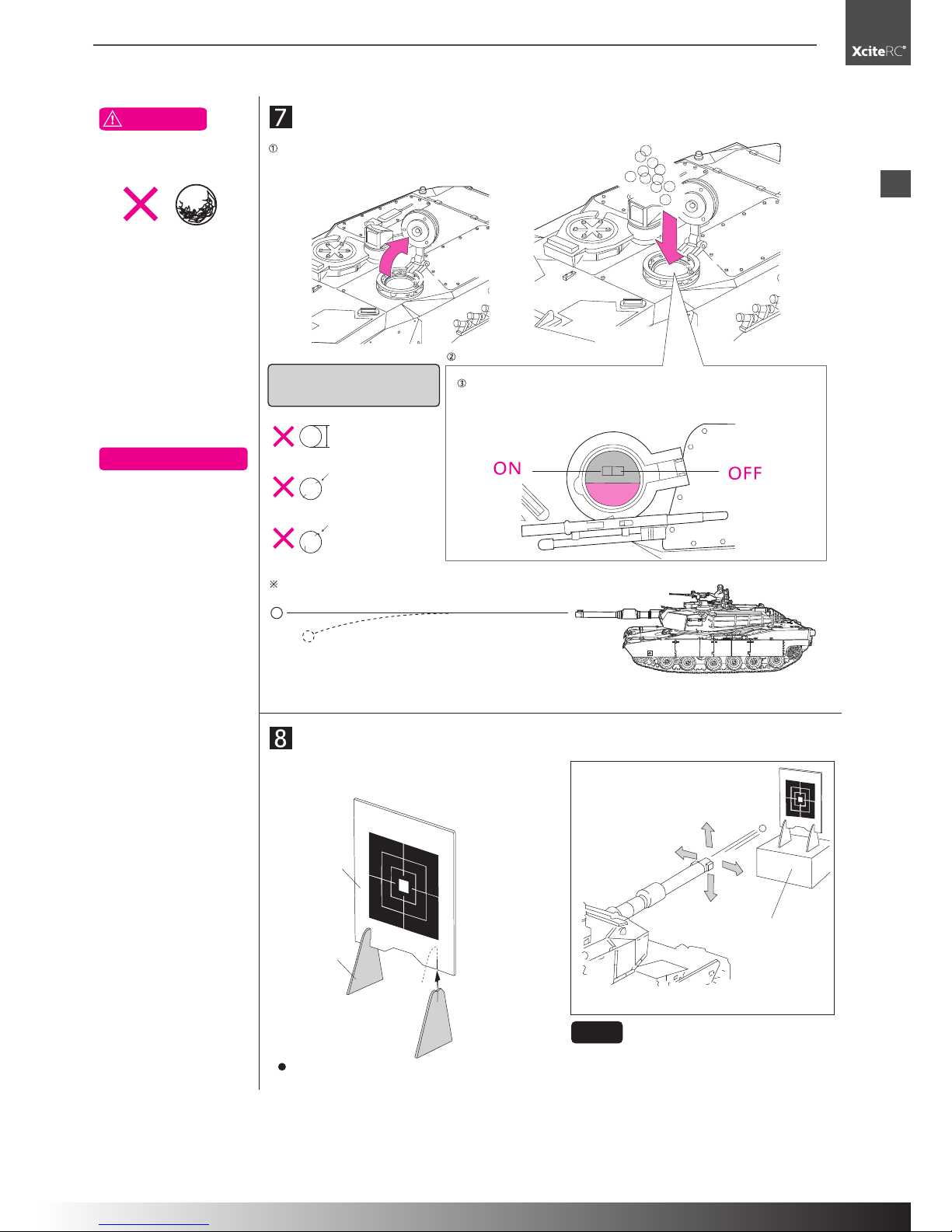 XciteRC®

7

①

②

③

ON

OFF

※

8