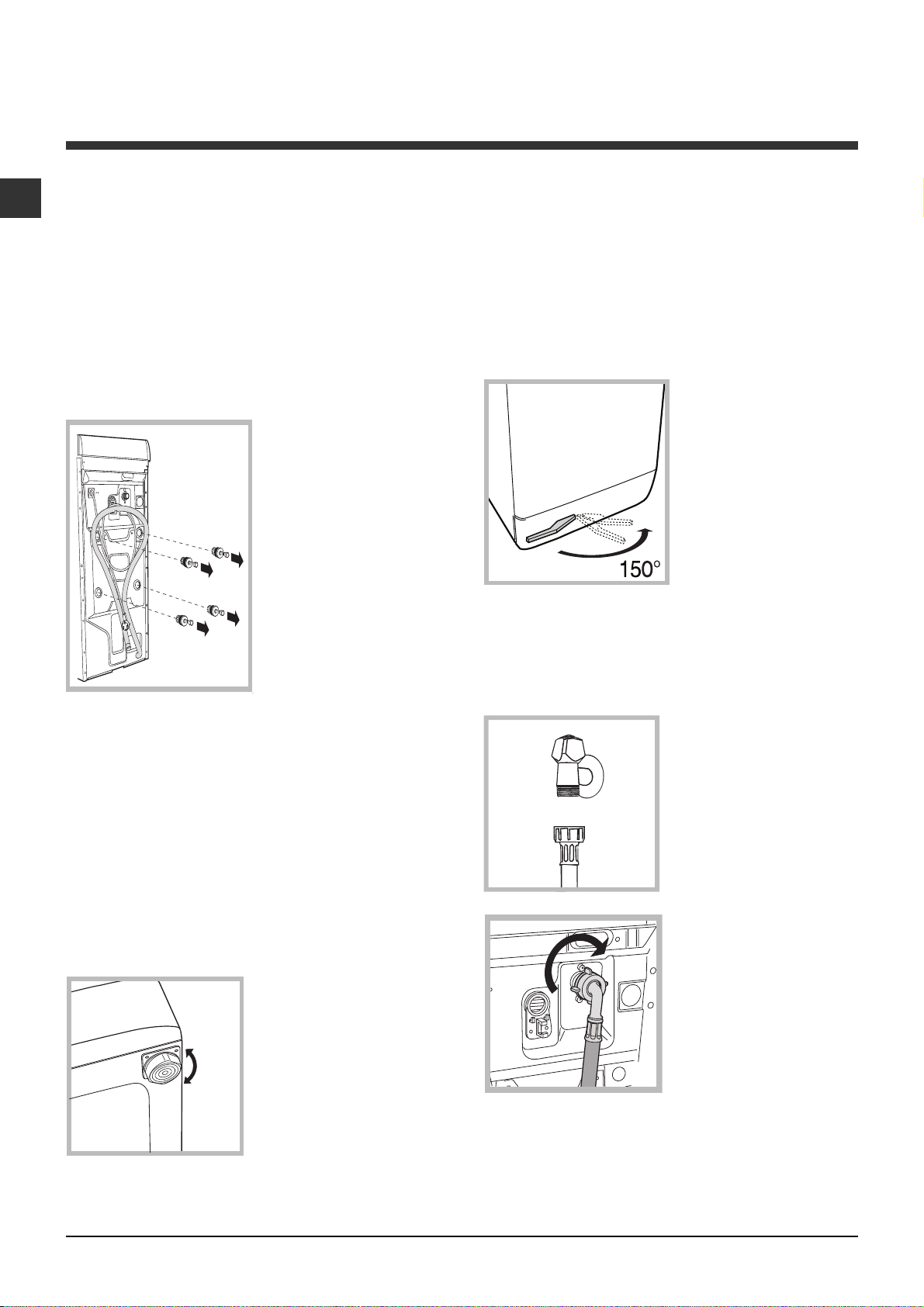 150°