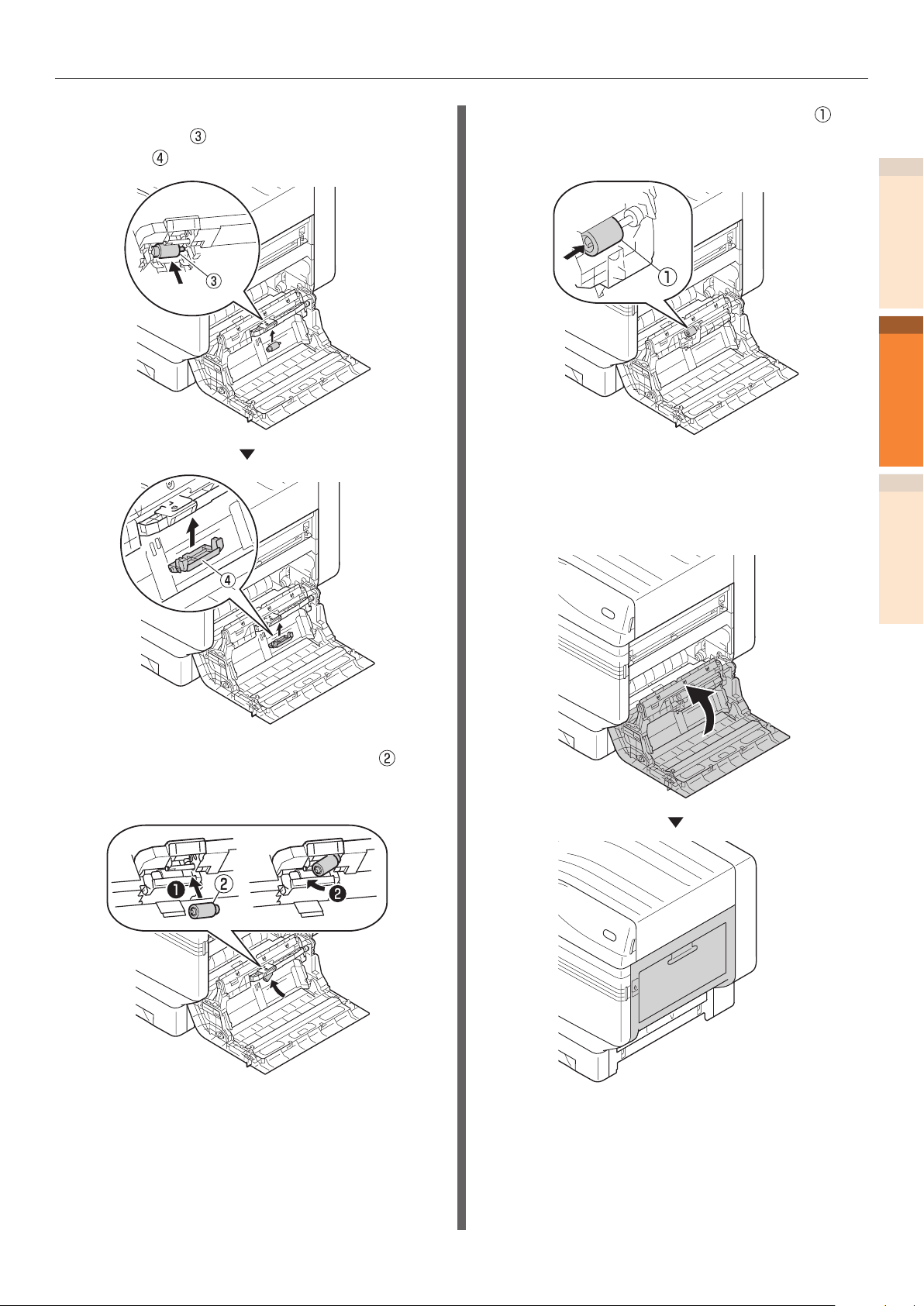 ③
④

③

④

②

❶ ②

❷

①

①