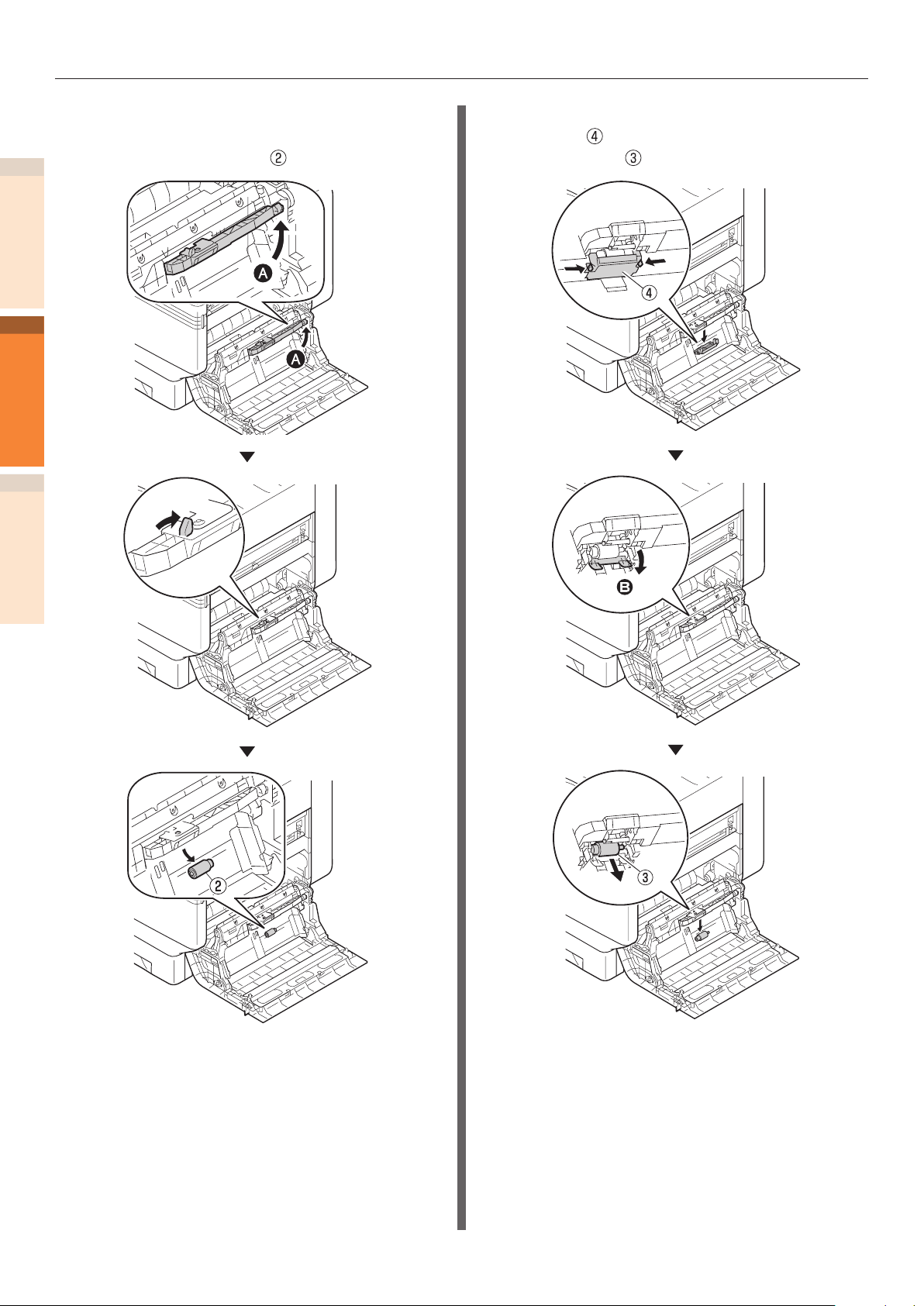 ②

A

A

②

④
③

④

B

③