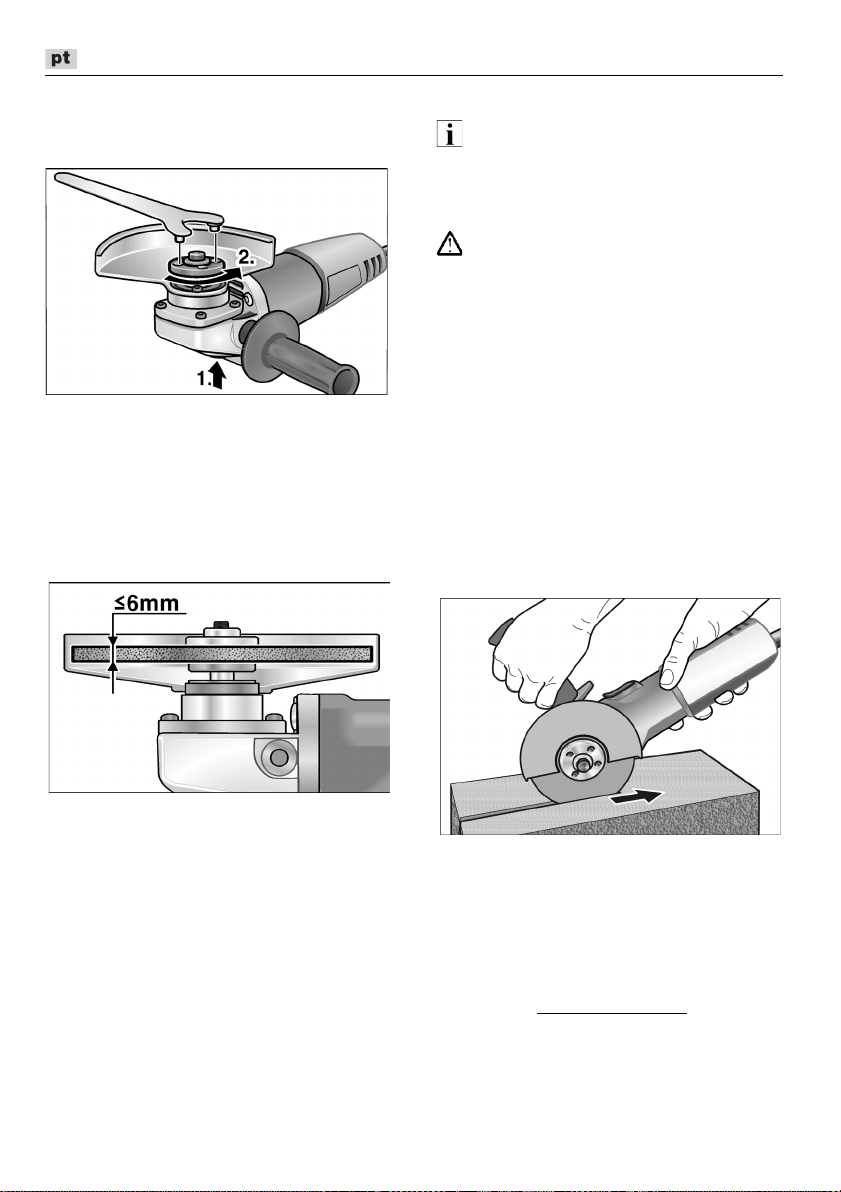 pt

2.

1.

≤6mm