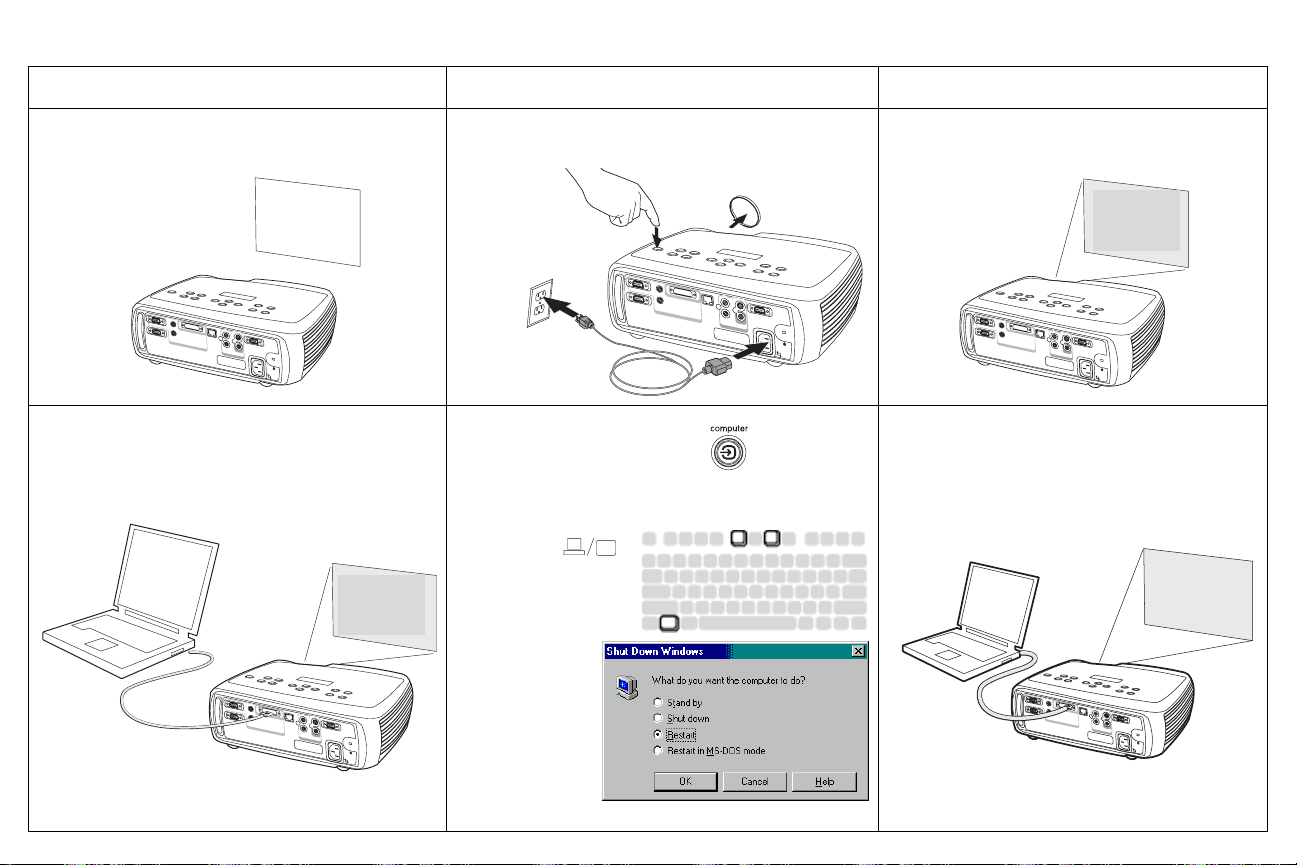 computer

Shut Down Windows

What do you want the computer to do?

Stand by

Shut down

Restart

Restart in MS-DOS mode

OK

Cancel

Help