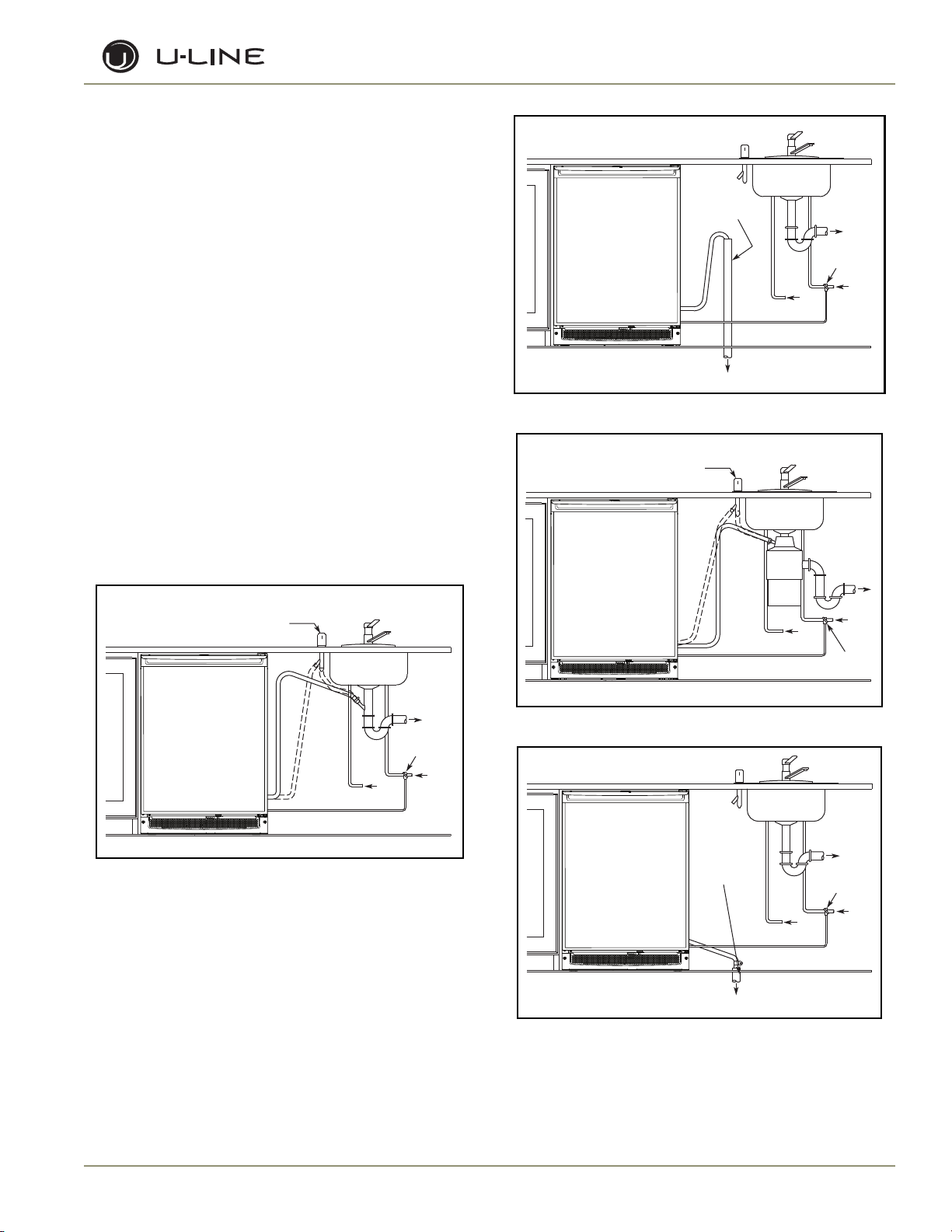 U-LINE