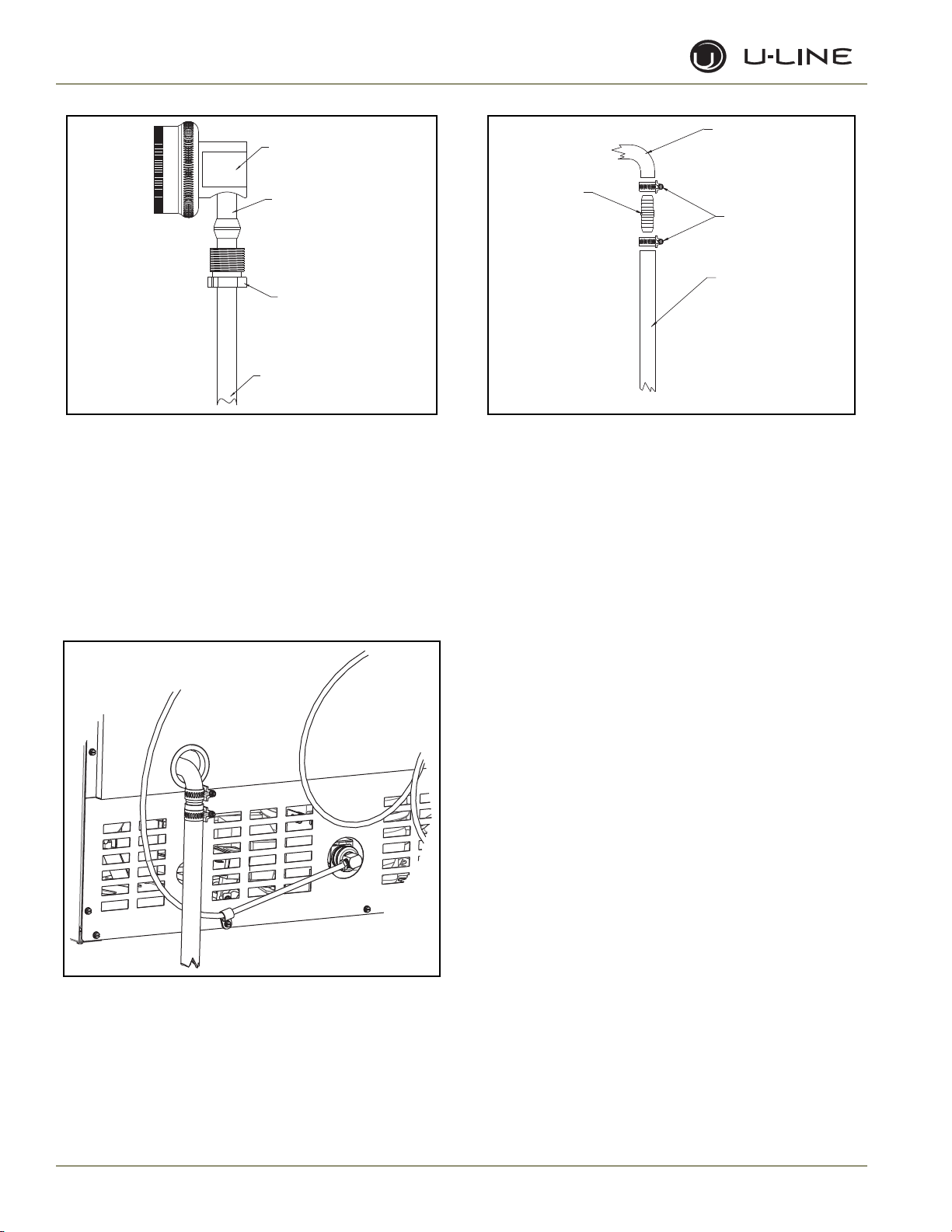 U-LINE