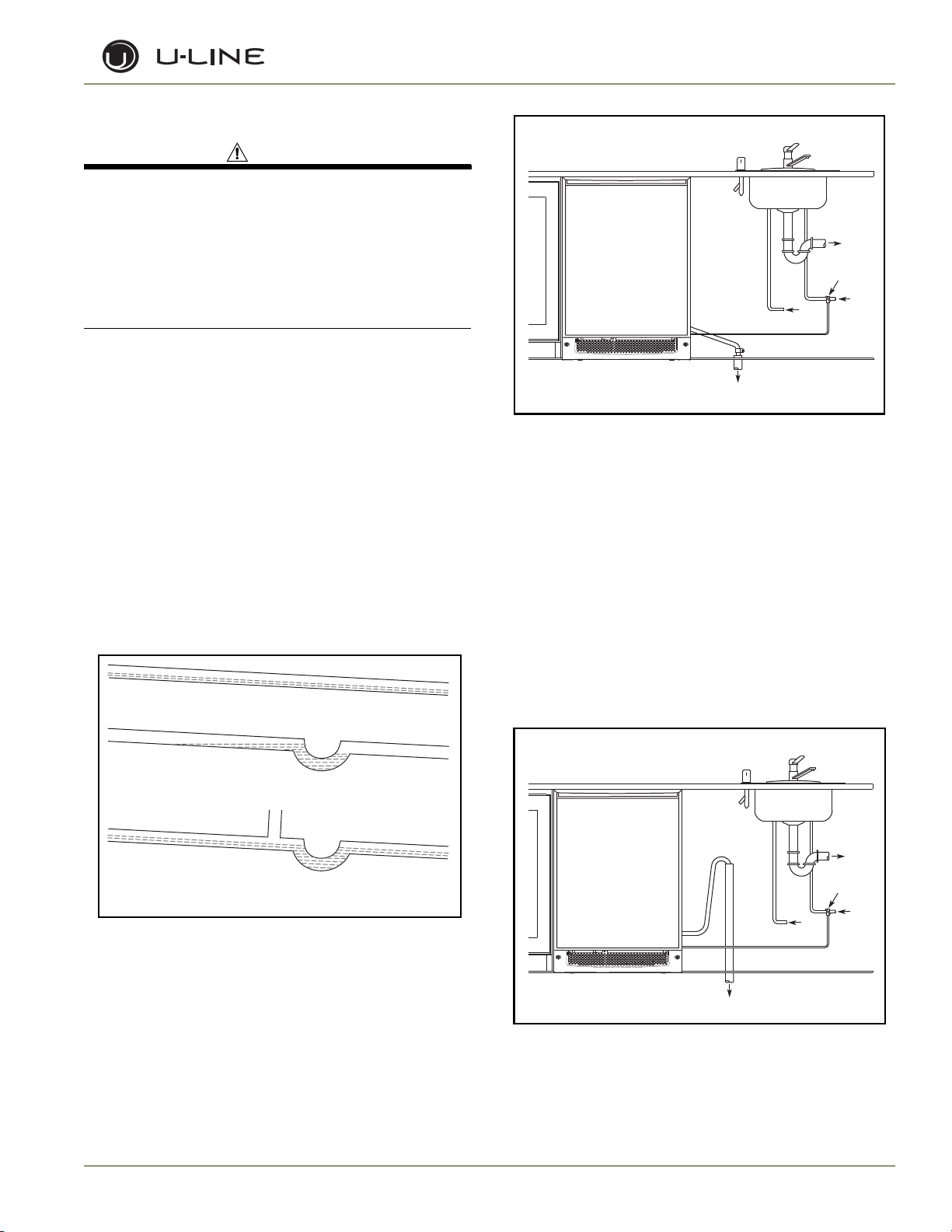 U-LINE