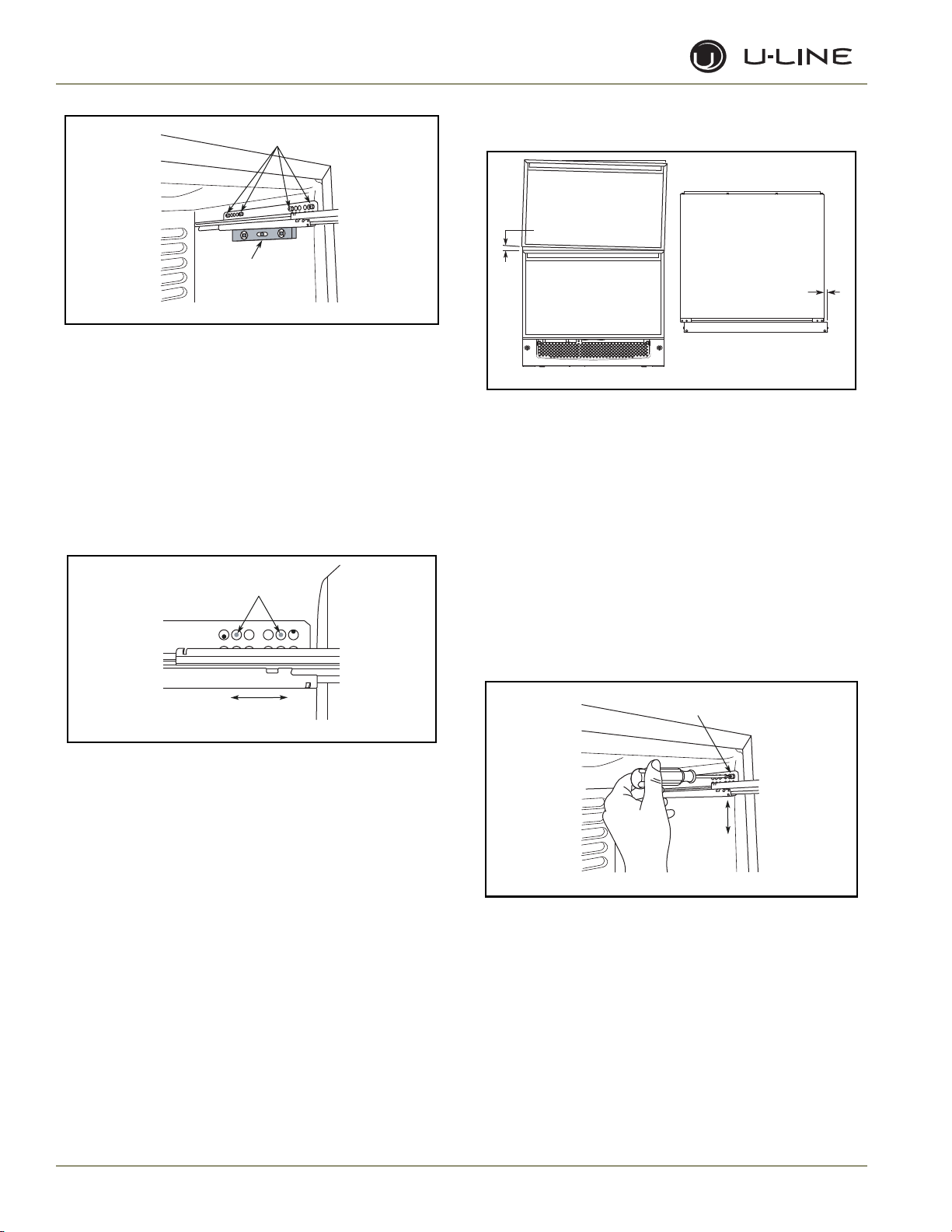 U-LINE