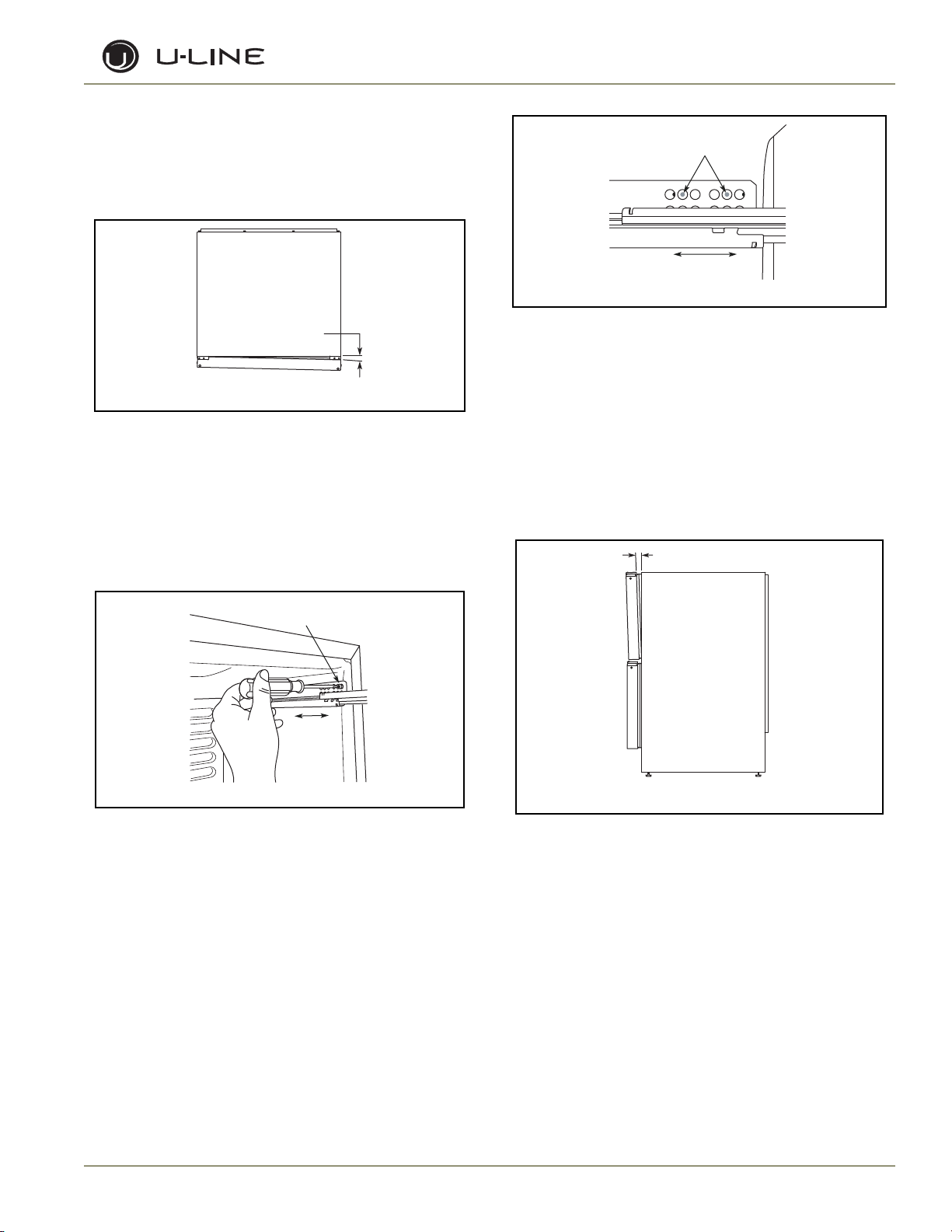 U-LINE