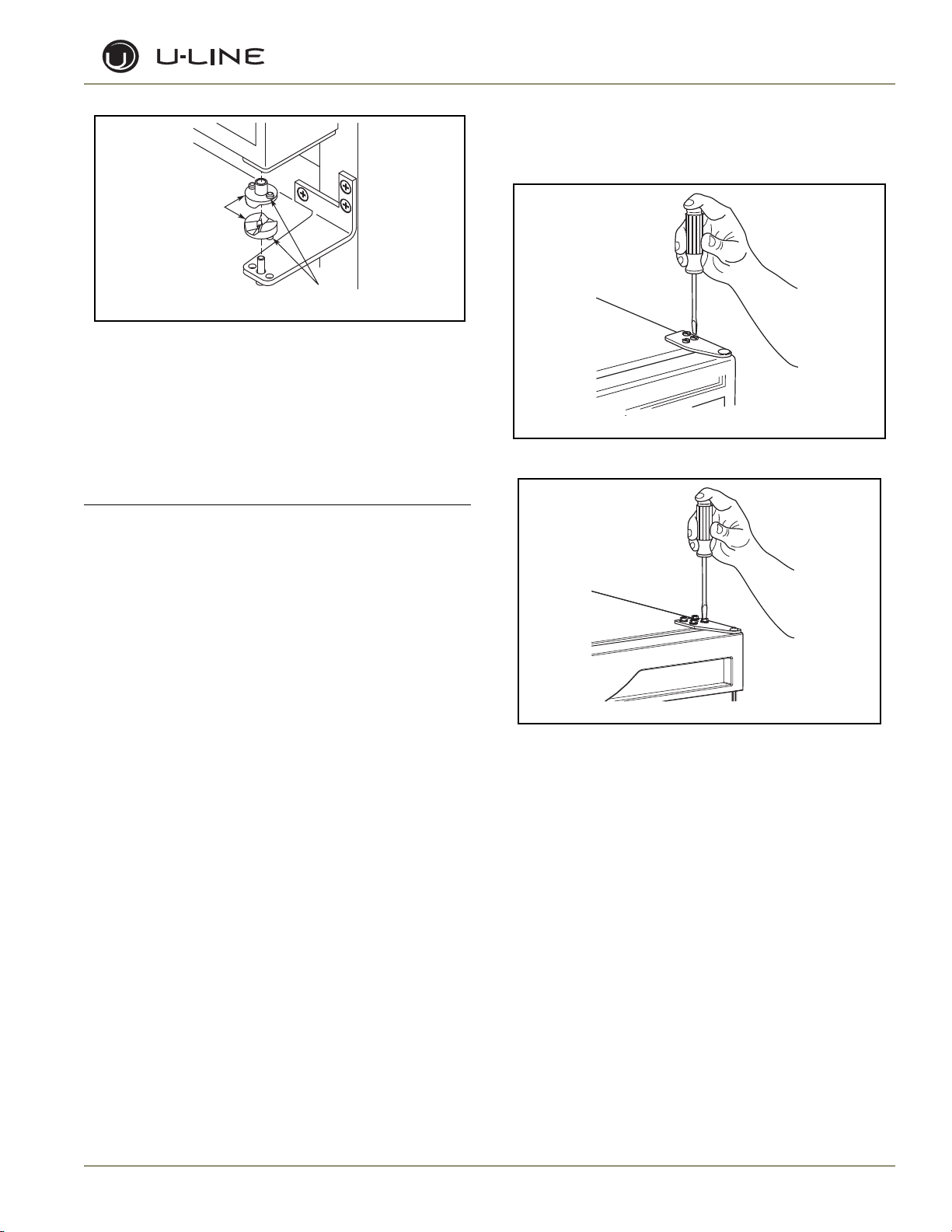 U-LINE