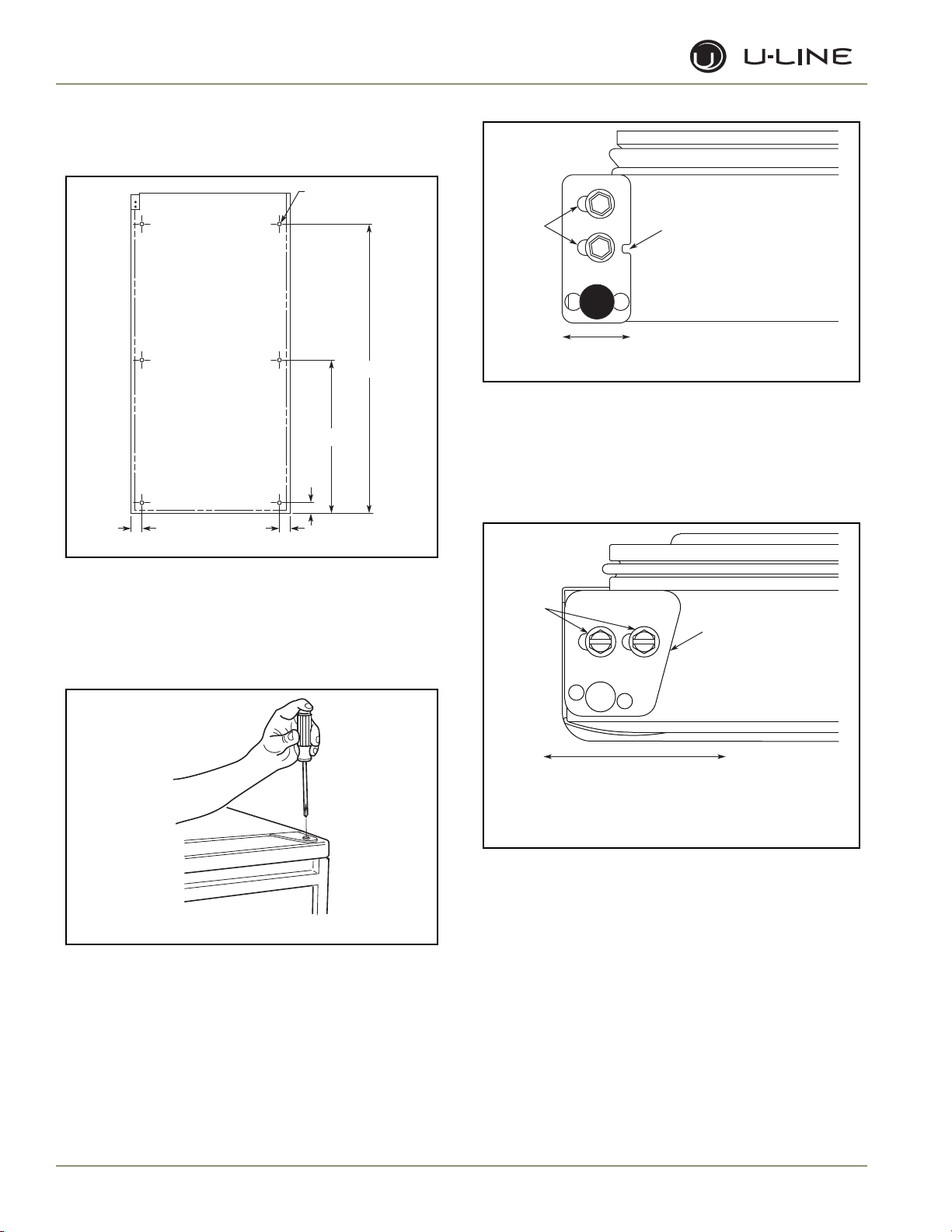 U-LINE