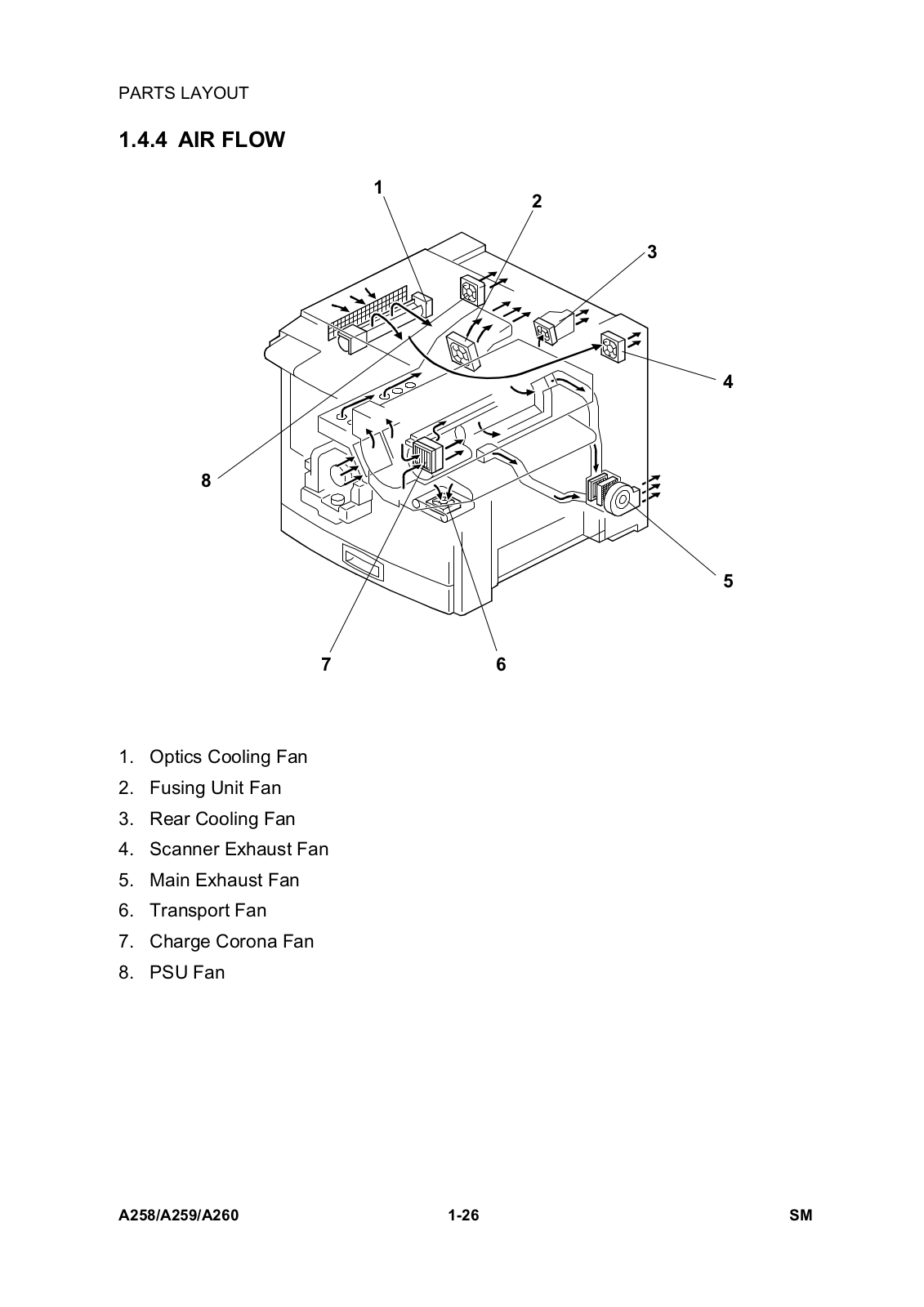 PARTS LAYOUT

1.4.4 AIR FLOW

1
2
3
4
8
5
7
6

1. Optics Cooling Fan
2. Fusing Unit Fan
3. Rear Cooling Fan
4. Scanner Exhaust Fan
5. Main Exhaust Fan
6. Transport Fan
7. Charge Corona Fan
8. PSU Fan

A258/A259/A260 1-26 SM