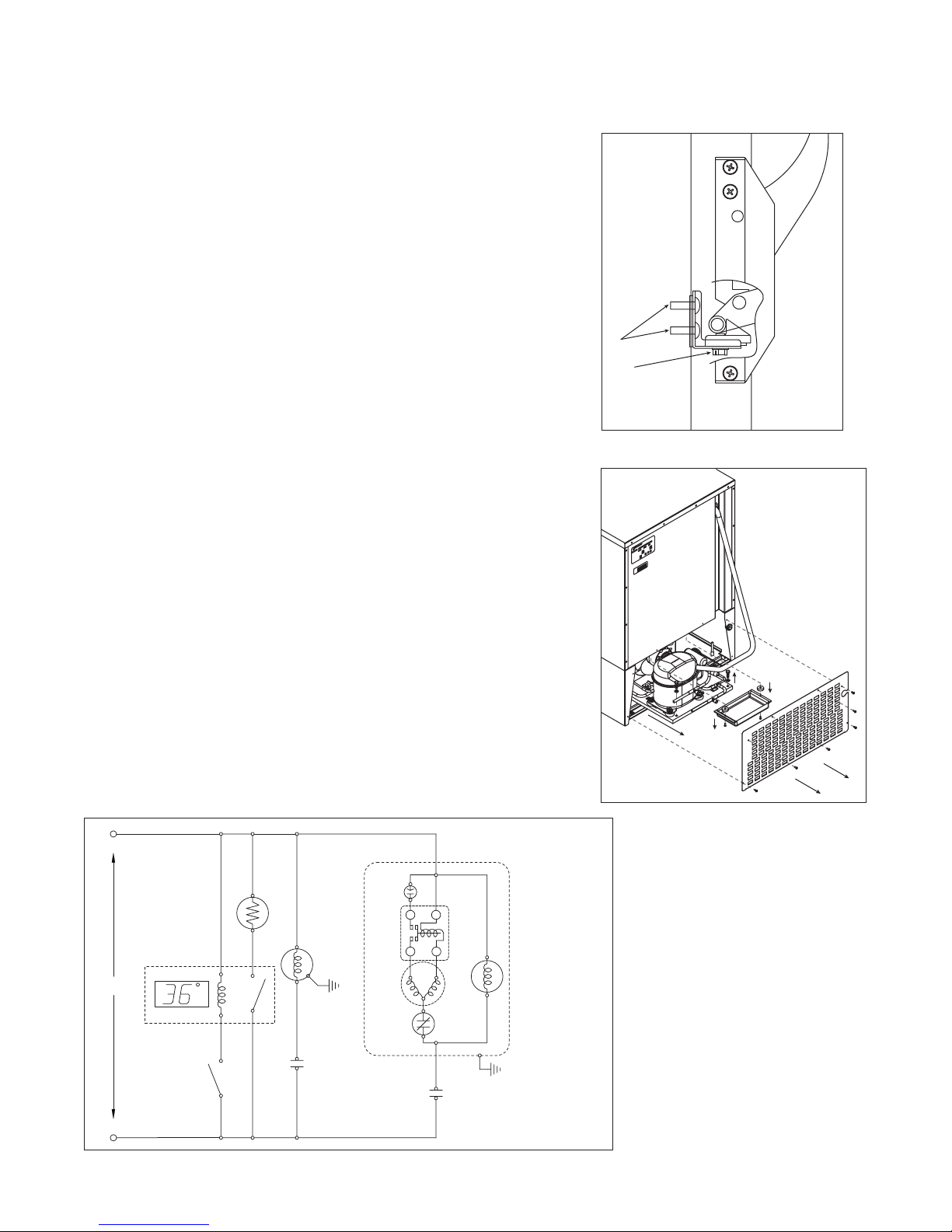 36°