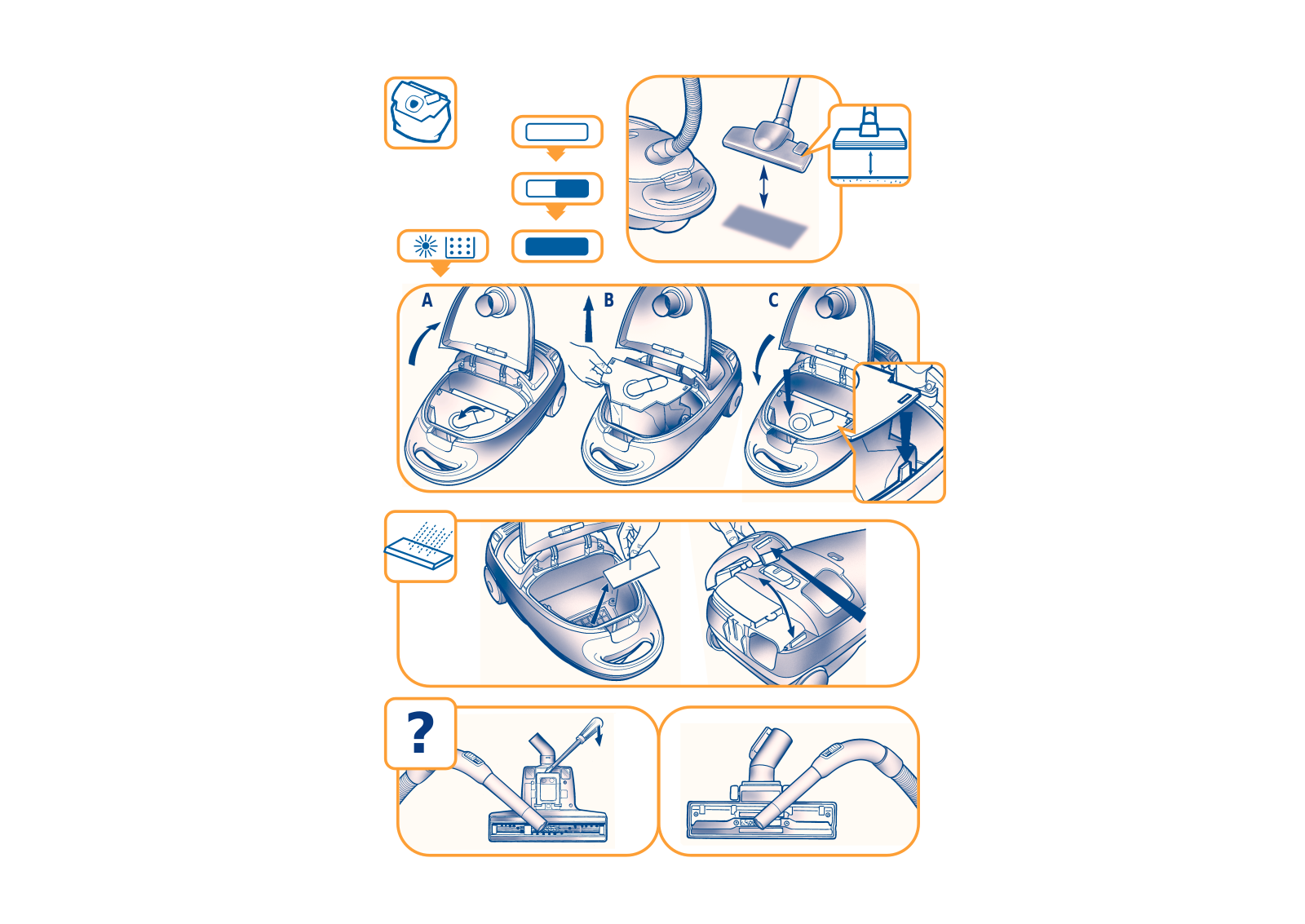 A

B

C

?