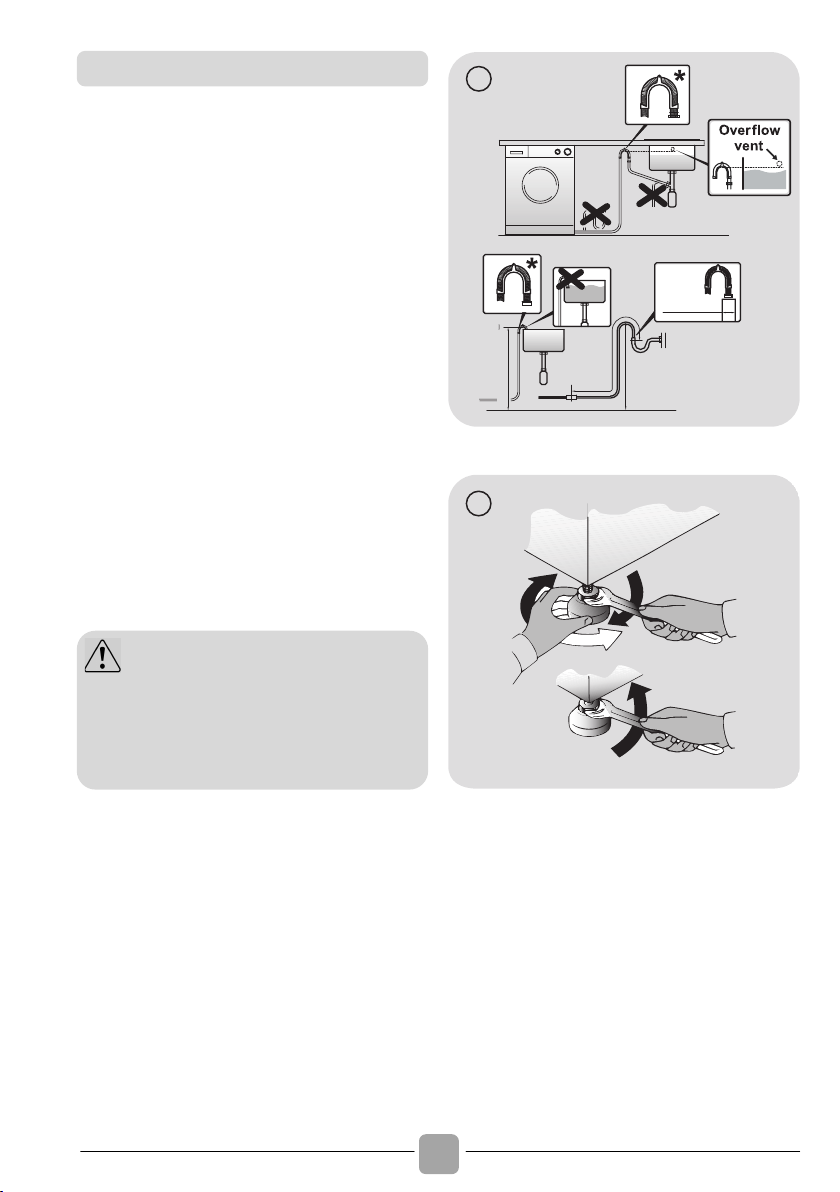 Overflow vent