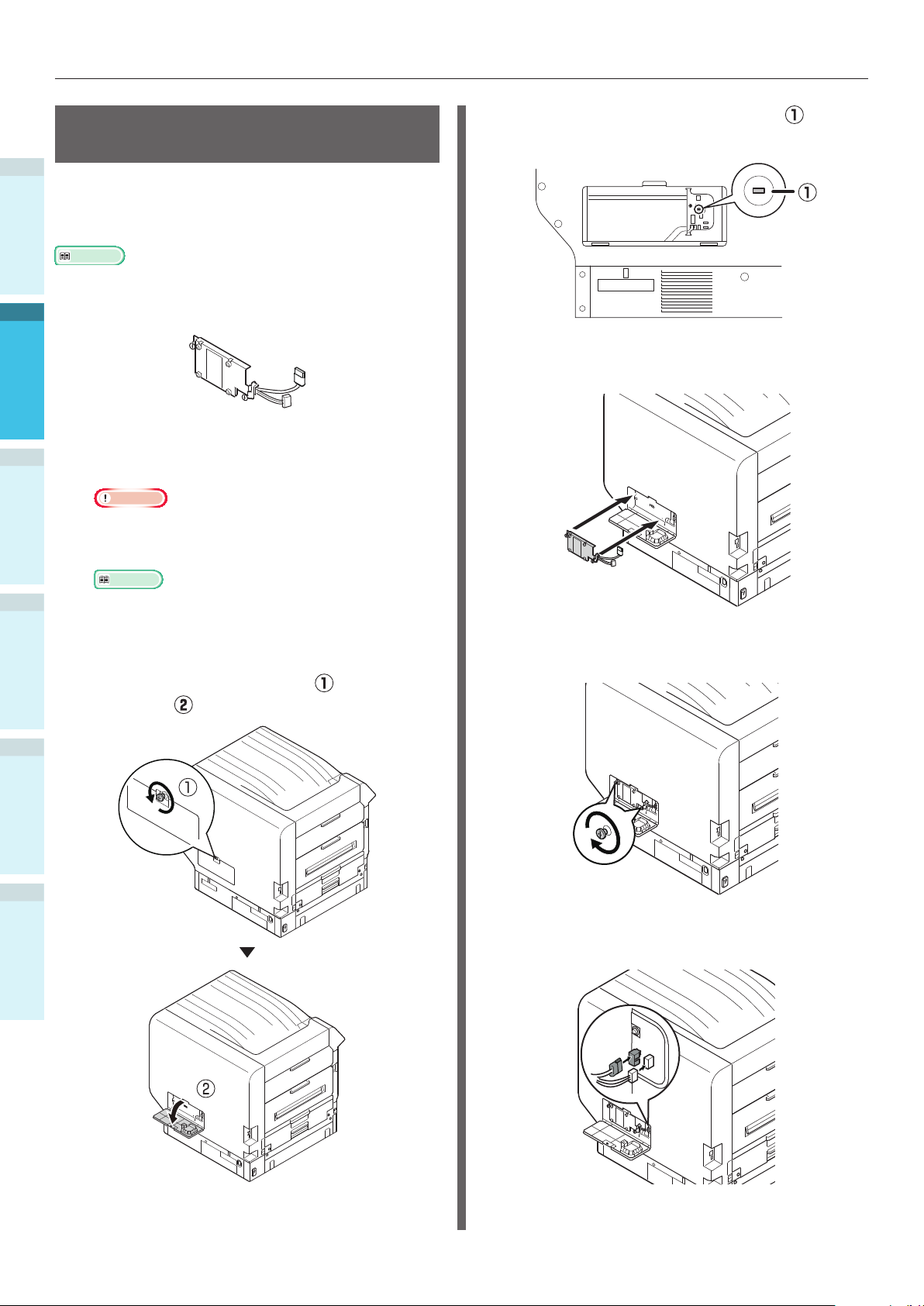 ①

①

①

②

①

②