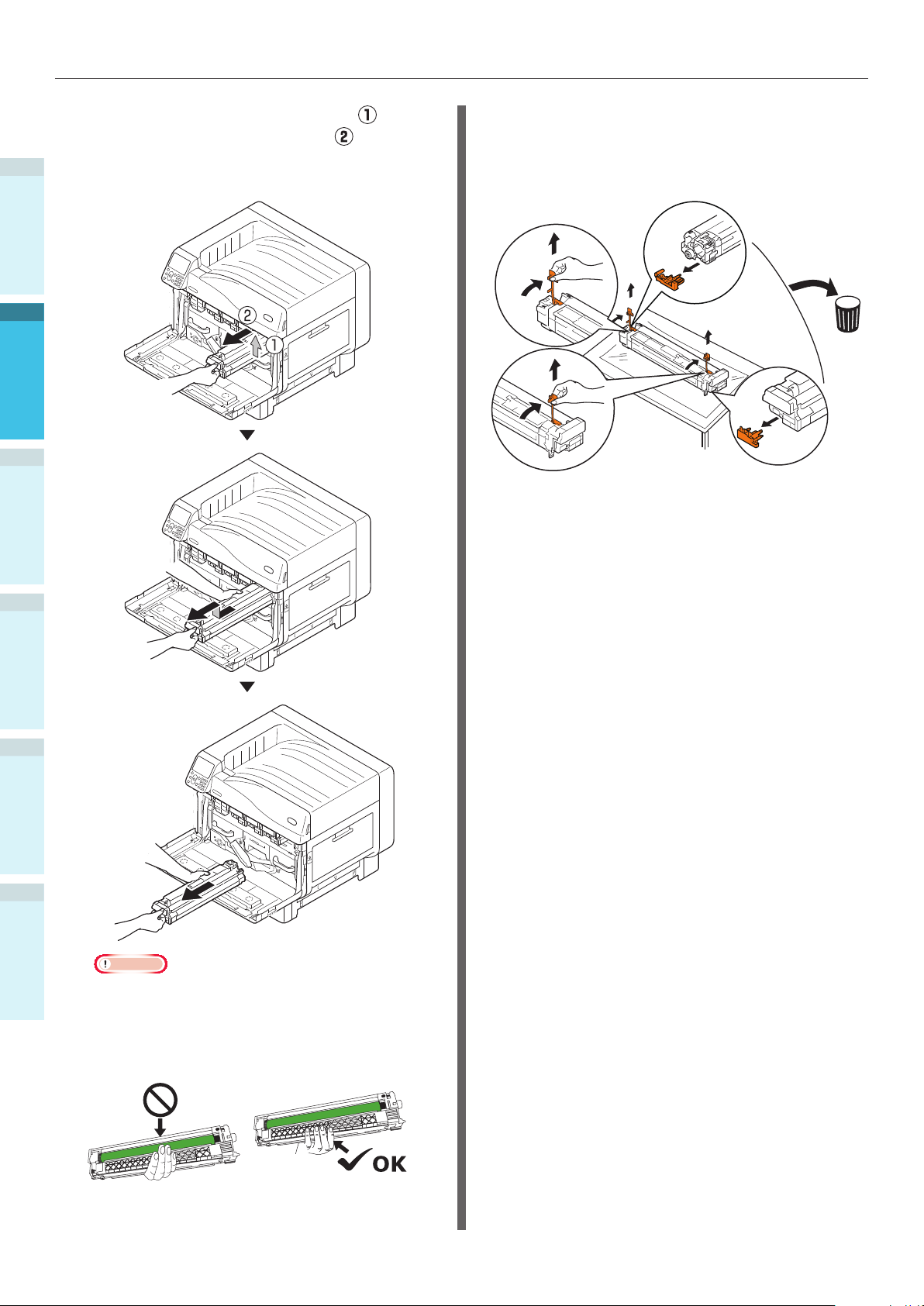 ①
②

②
①

OK