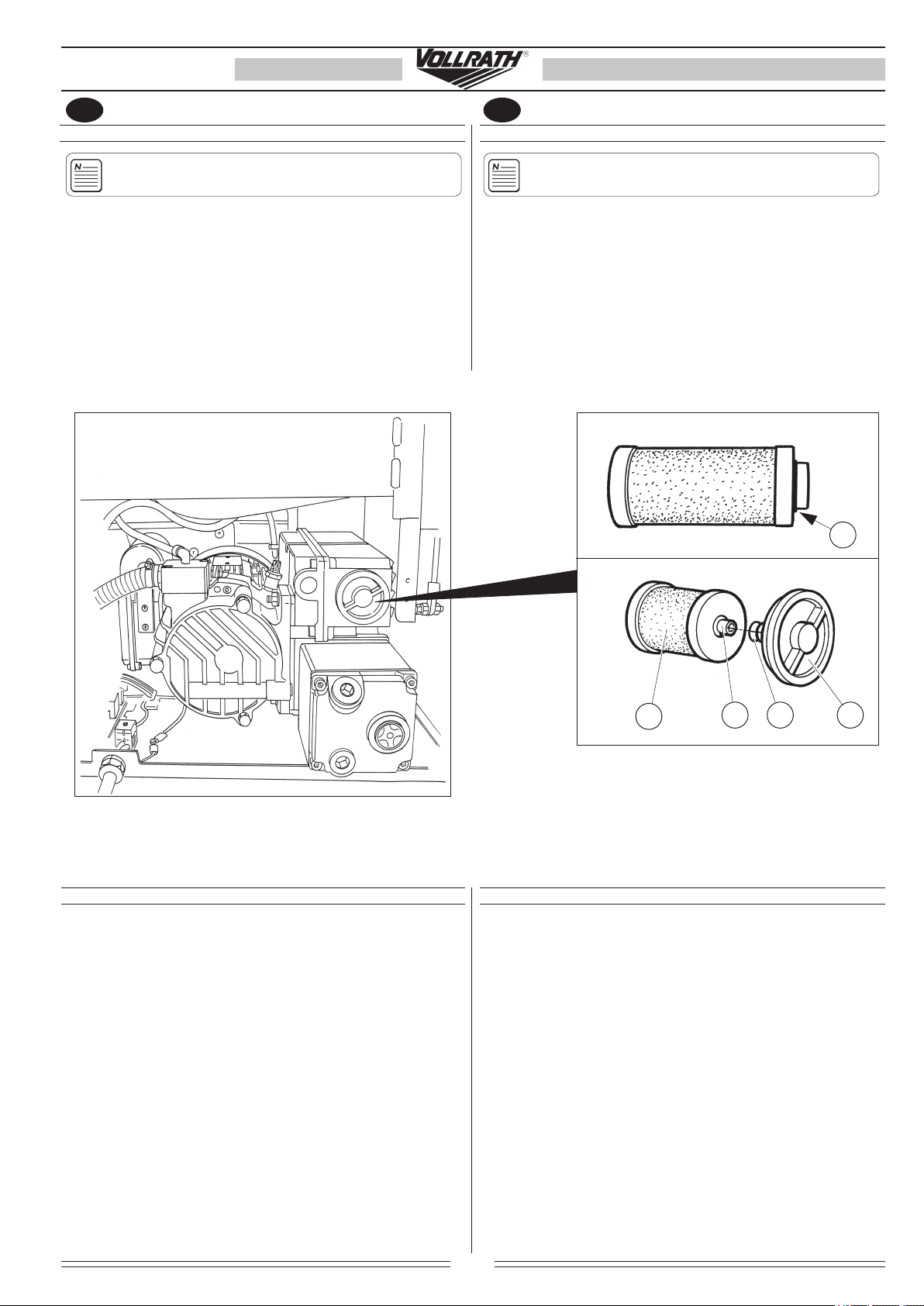 VOLLRATH®

N

N