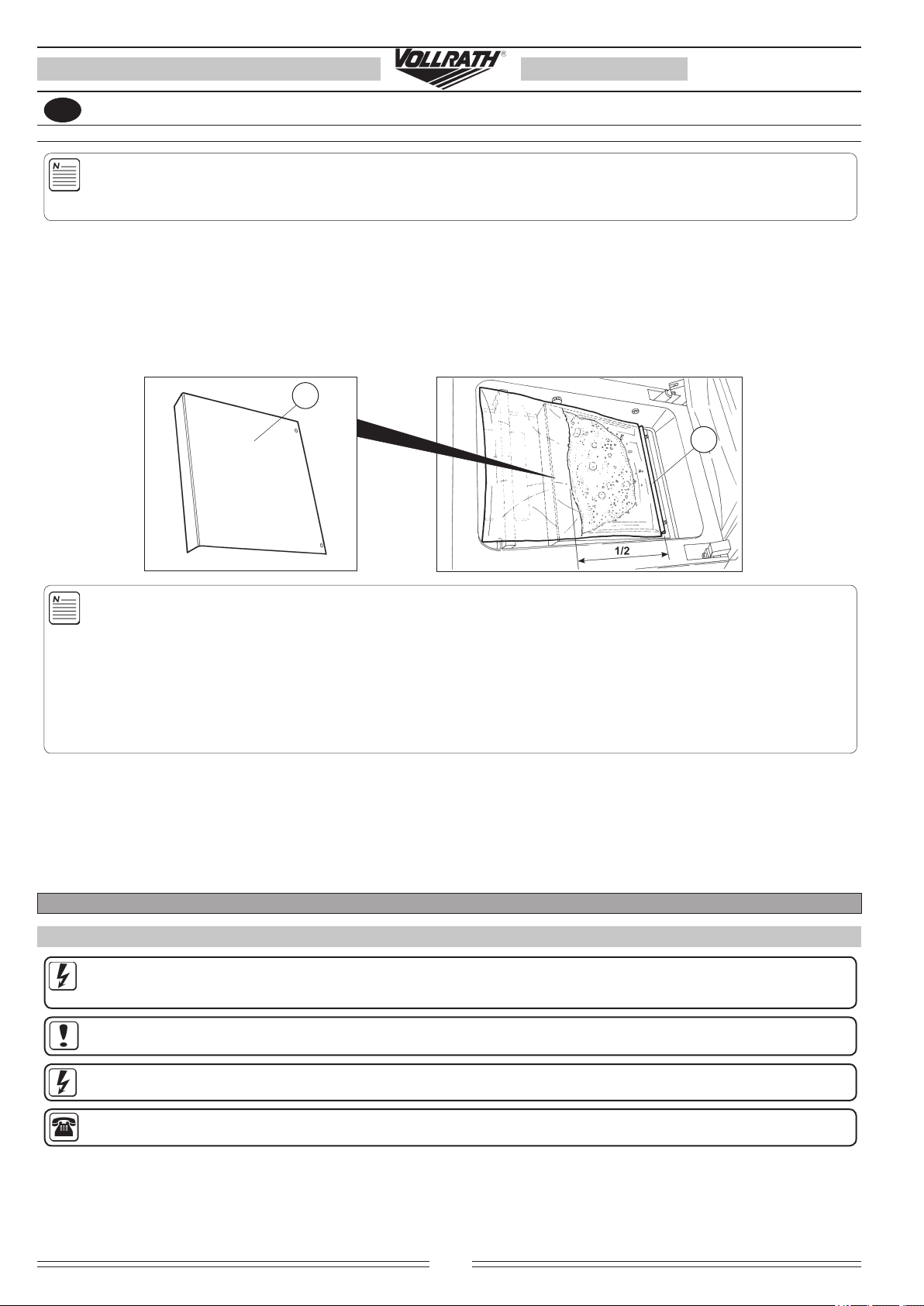 VOLLRATH®

1/2