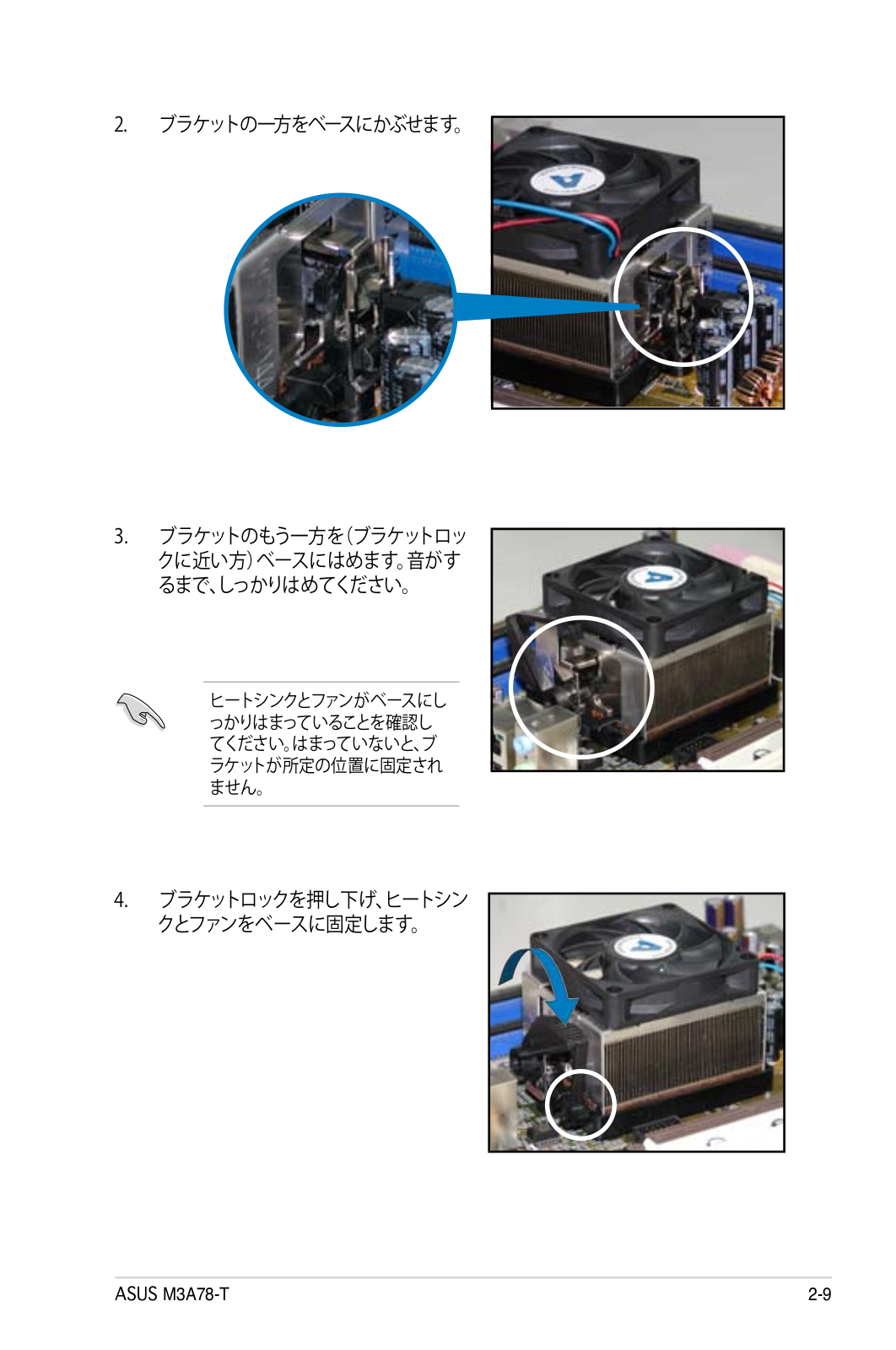 2. ブラケットの一方をベースにかぶせます。

3. ブラケットのもう一方を(ブラケットロックに近い方)ベースにはめます。音がするまで、しっかりはめてください。

ヒートシンクとファンがベースにしっかりはまっていることを確認してください。はまっていないと、ブラケットが所定の位置に固定されません。

4. ブラケットロックを押し下げ、ヒートシンクとファンをベースに固定します。

ASUS M3A78-T

2-9