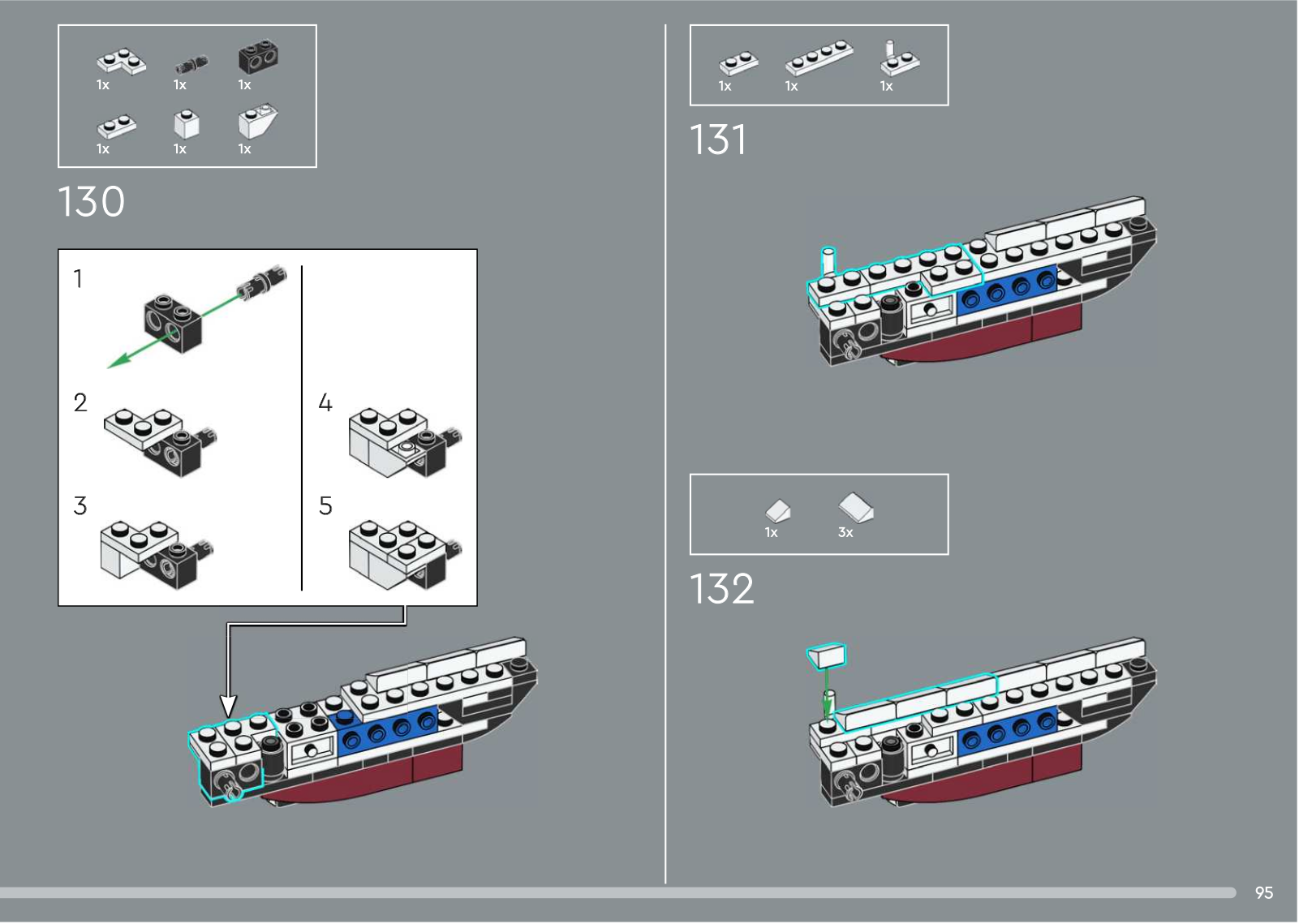 1x 1x 1x
1x 1x 1x

130

1

2

3

4

5

1x 1x 1x

131

1x 3x

132

95