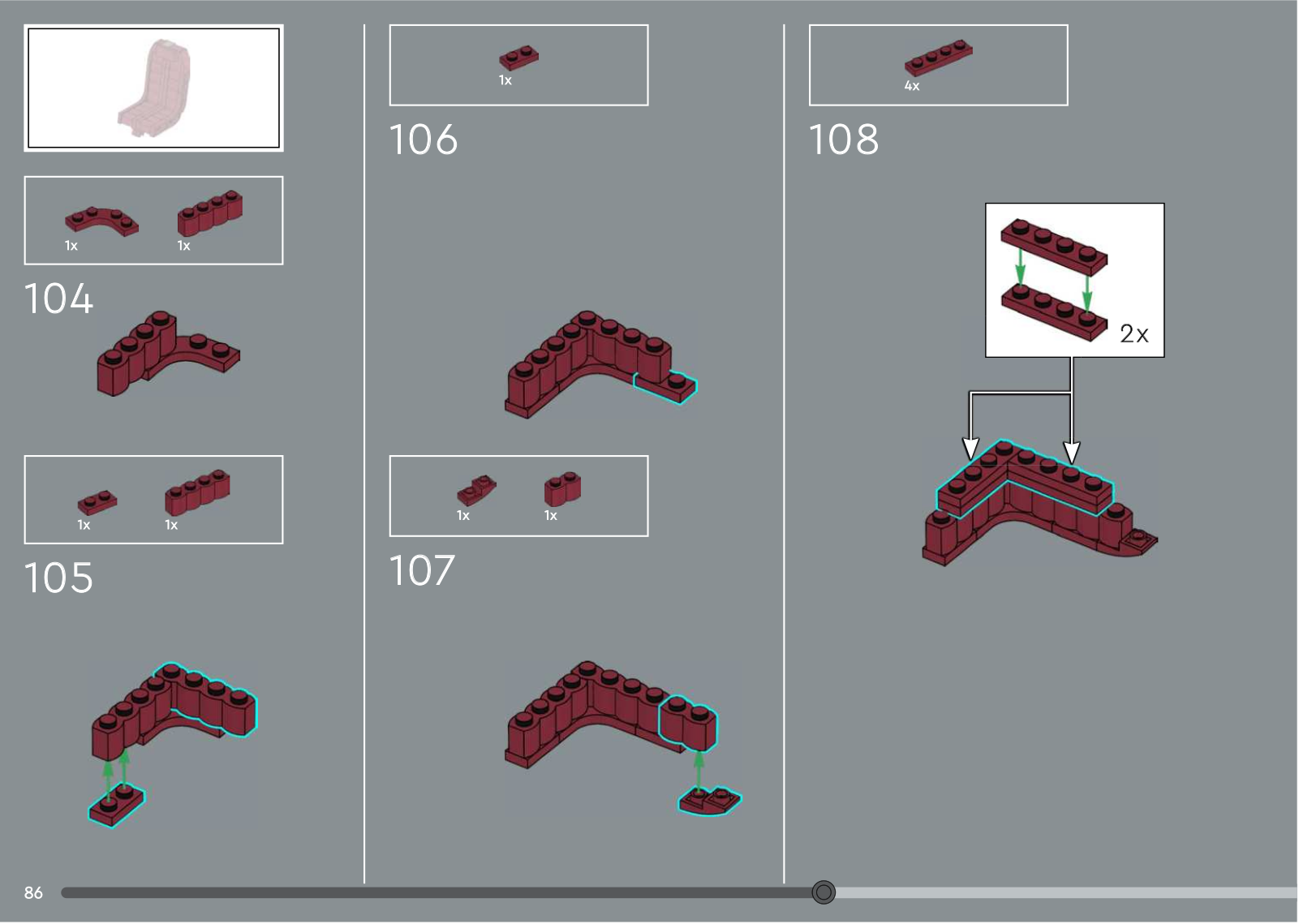 1x 1x

104

1x 1x

105

1x

106

1x 1x

107

4x

108

2x

86