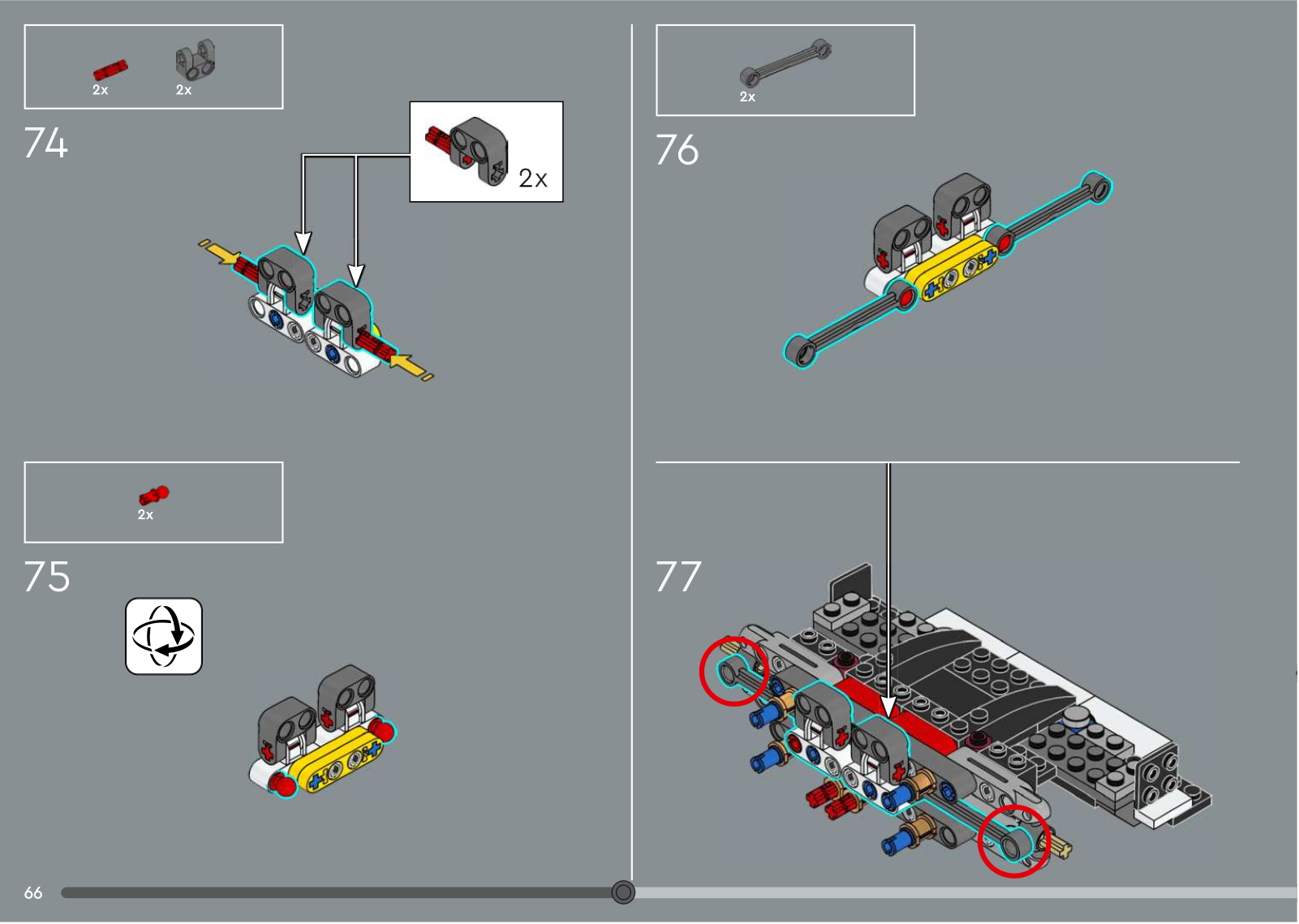 2x
2x

74

2x

2x

75

2x

76

77

66