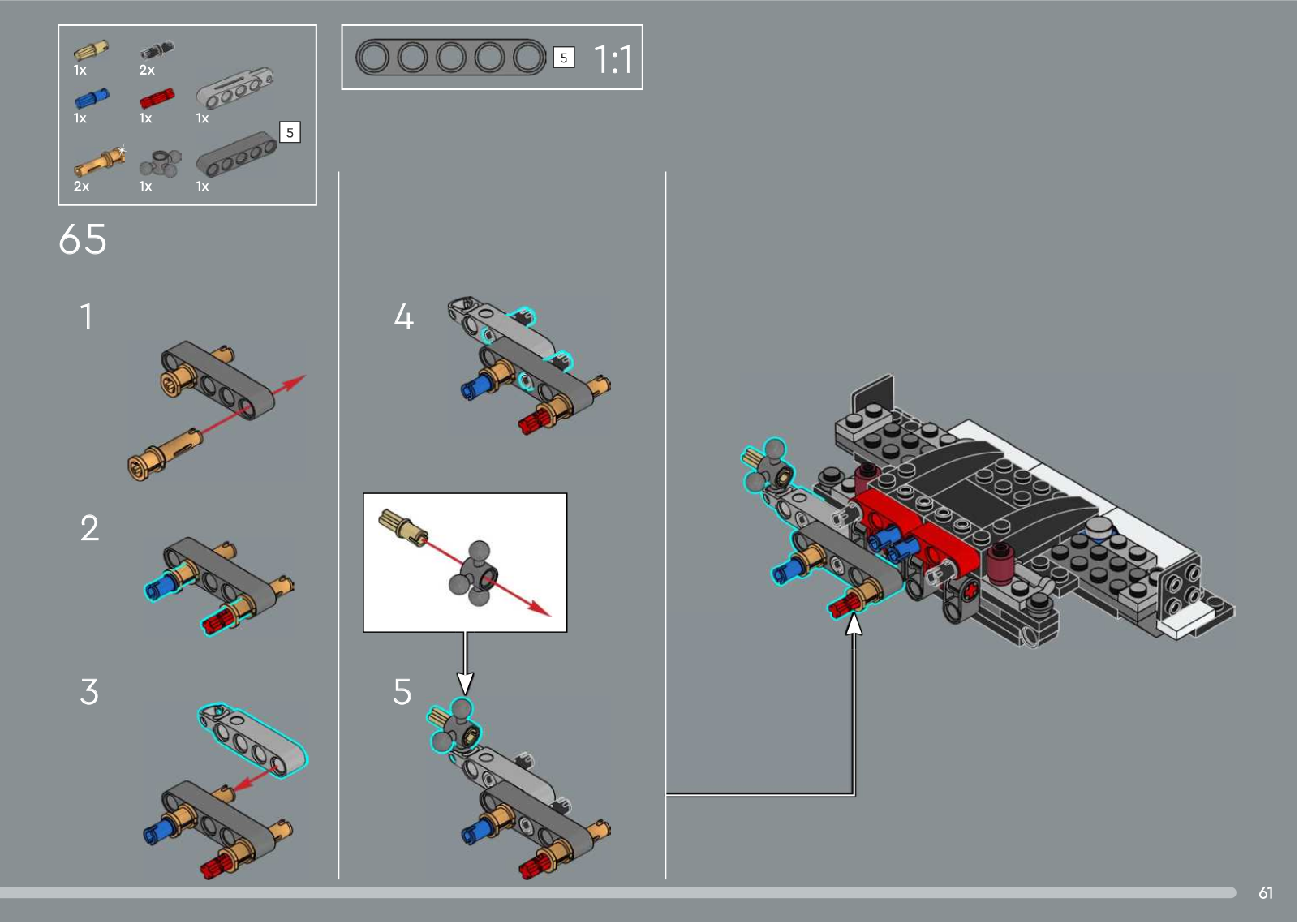 1x
2x
1x
1x
1x
5
2x
1x
1x

5 1:1

65

1

2

3

4

5

61