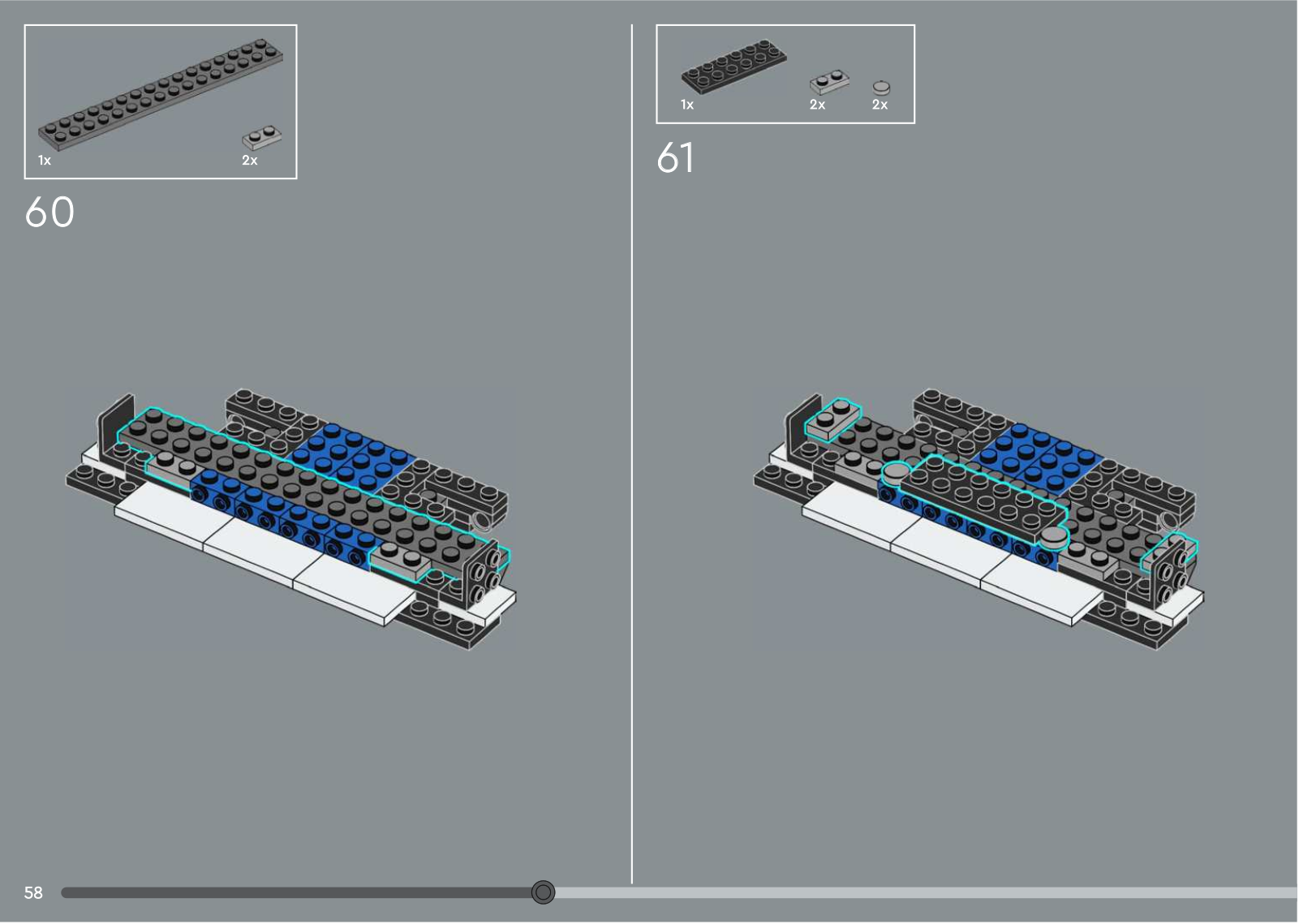 1x

2x

60

1x

2x

2x

61

58