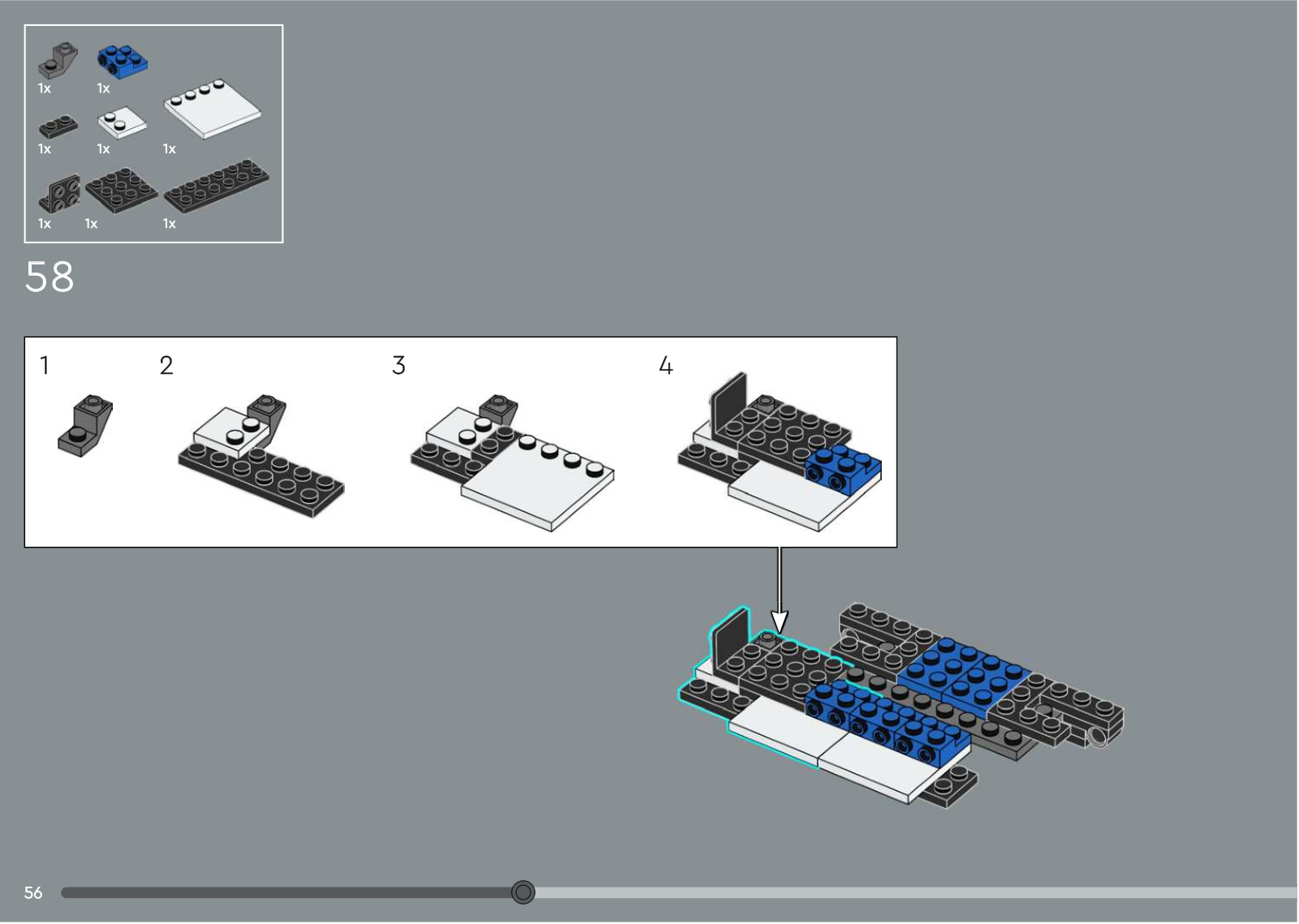 1x 1x
1x 1x 1x
1x 1x 1x

58

1 2 3 4

56