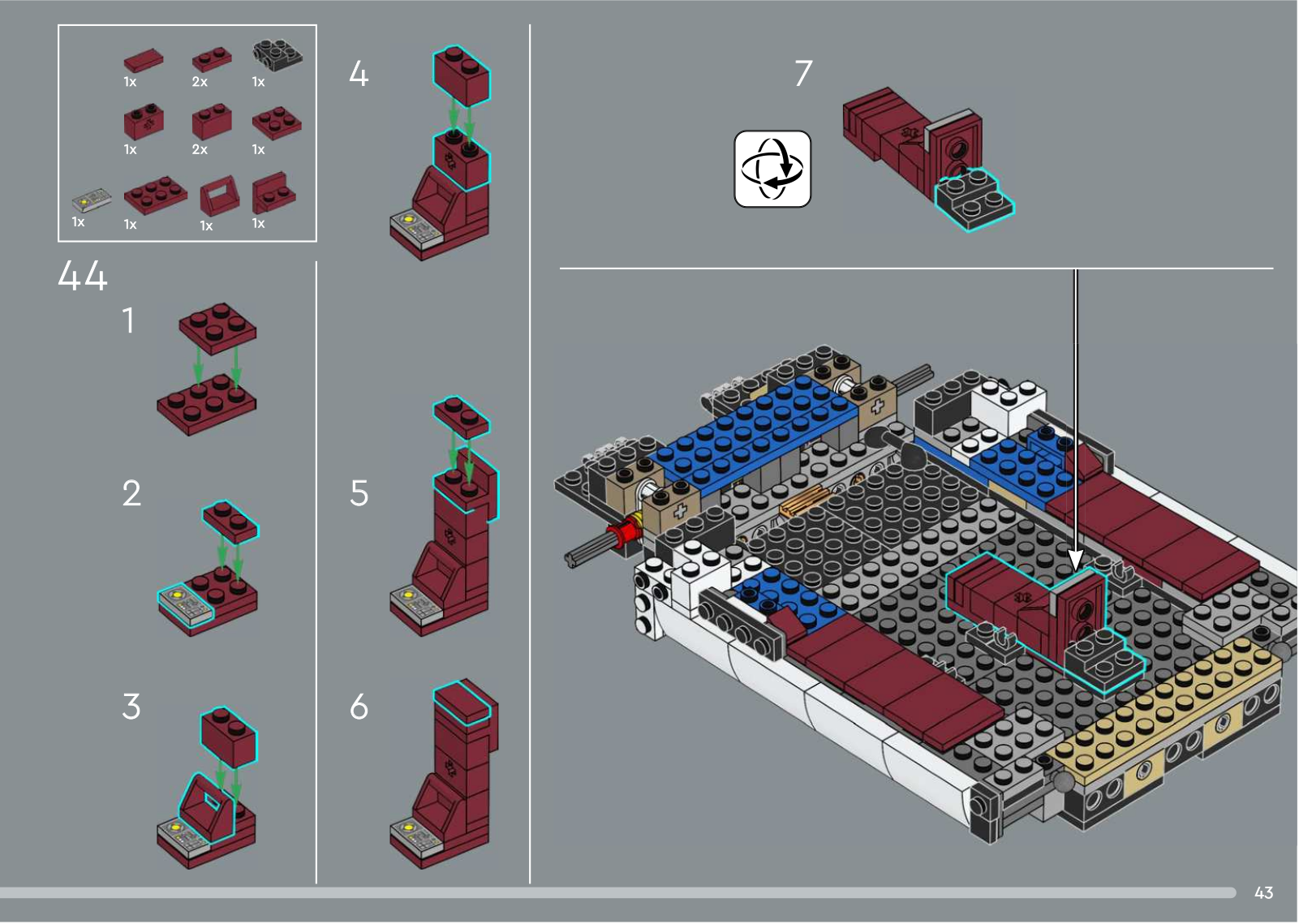 1x
2x
1x
1x
2x
1x
1x
1x
1x
1x

44
1
2
3
4
5
6
7

43