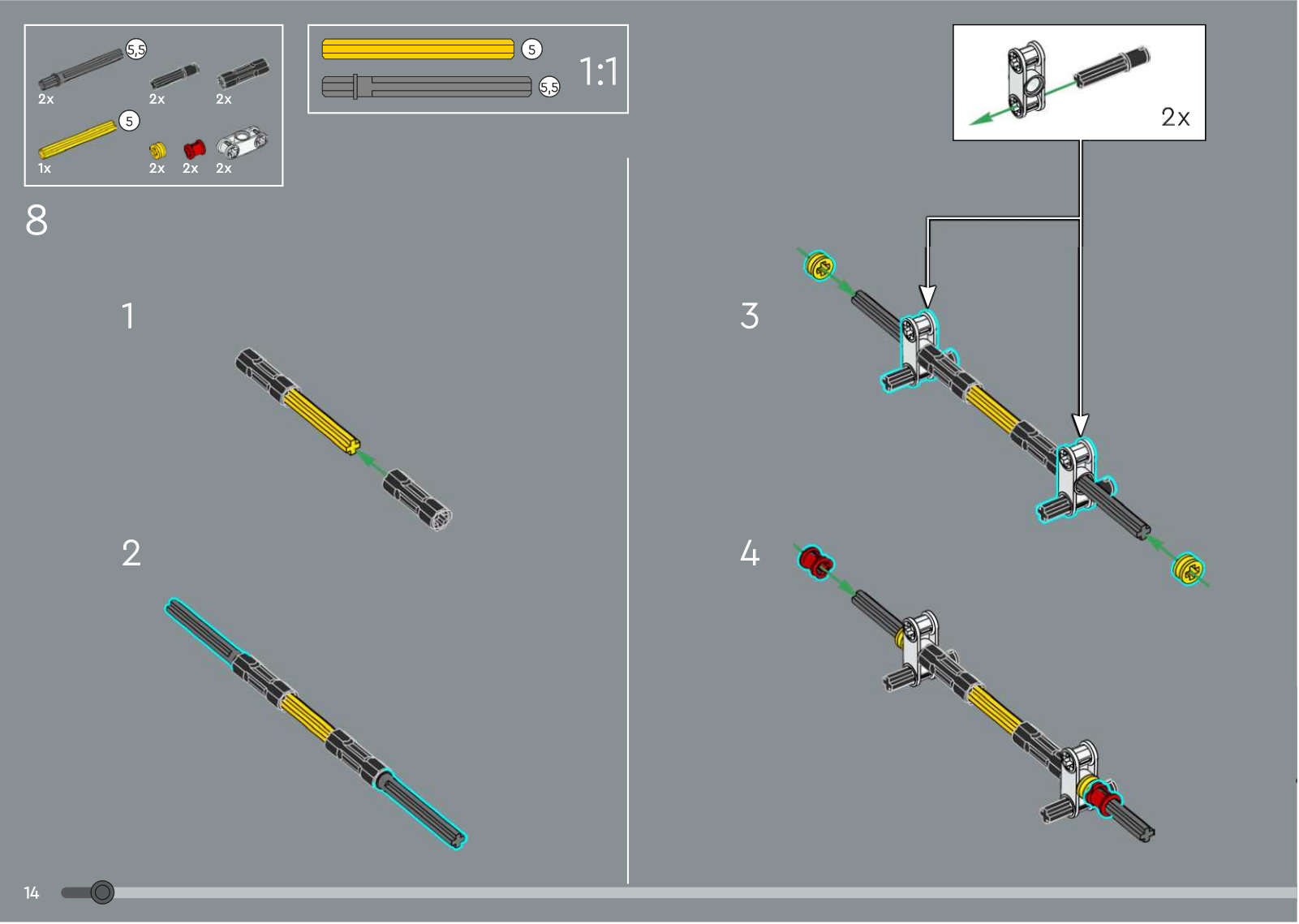 5,5
2x
2x
2x
5
1x
2x
2x
2x

5
5,5
1:1

2x

8

1

2

3

4

14