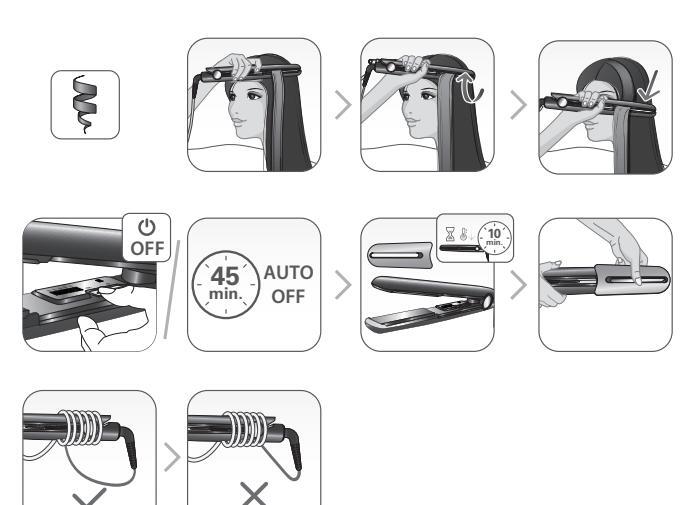 OFF

45 min.

AUTO OFF

10 min.