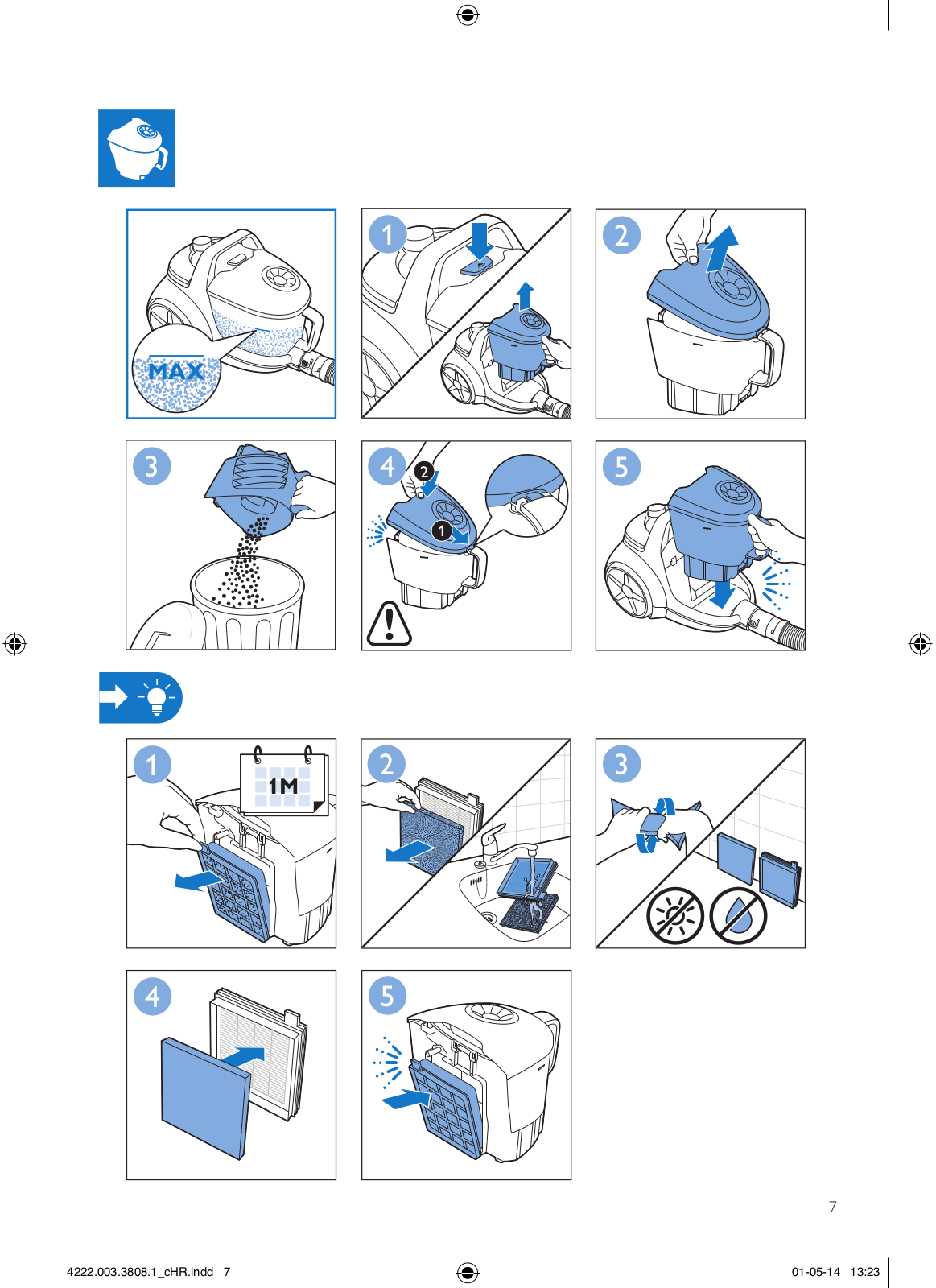 MAX

1

2

3

4

2

1

5

1

1M

2

3

4

5

7

4222.003.3808.1_cHR.indd 7

01-05-14 13:23