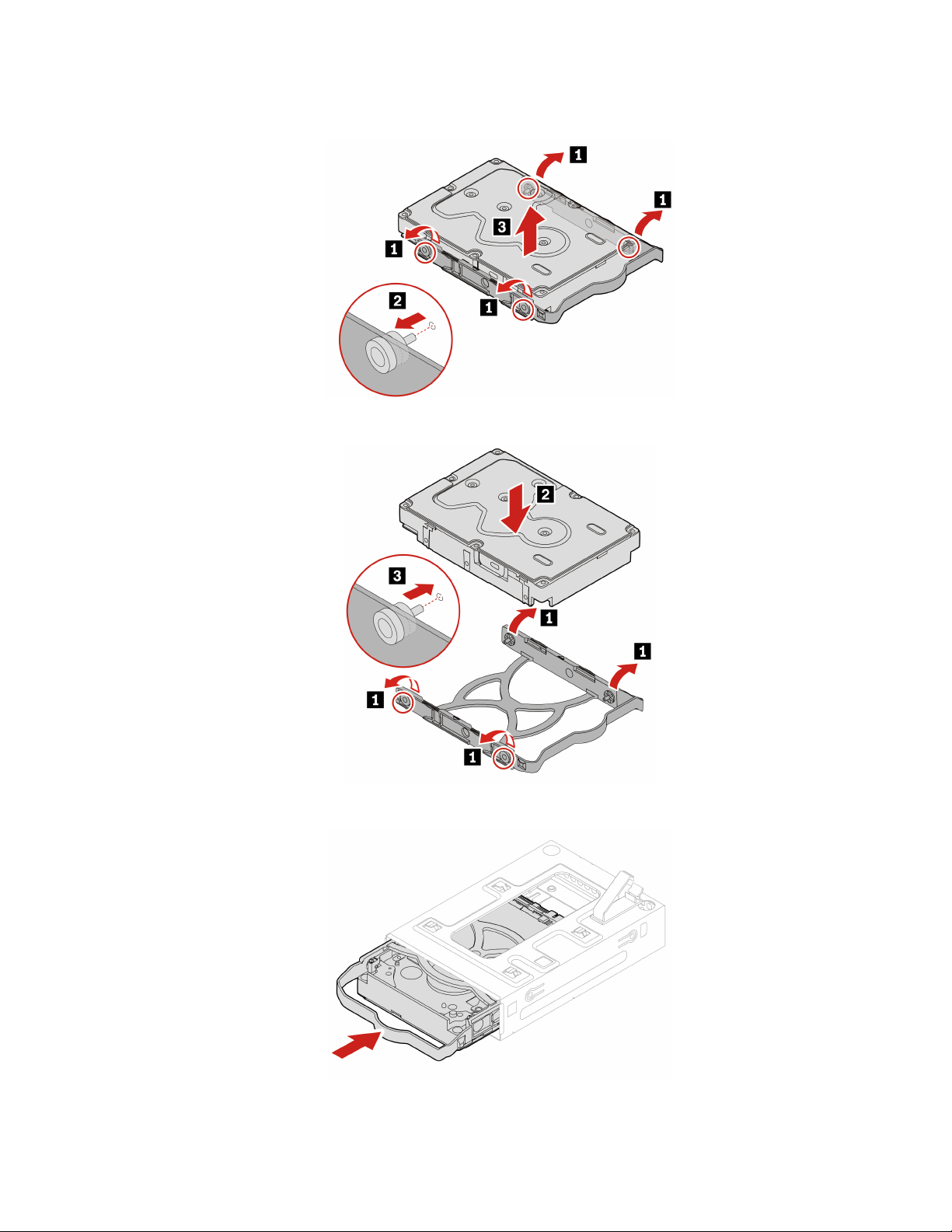 1
1
3
1
1
2

2
3
1
1
1
1