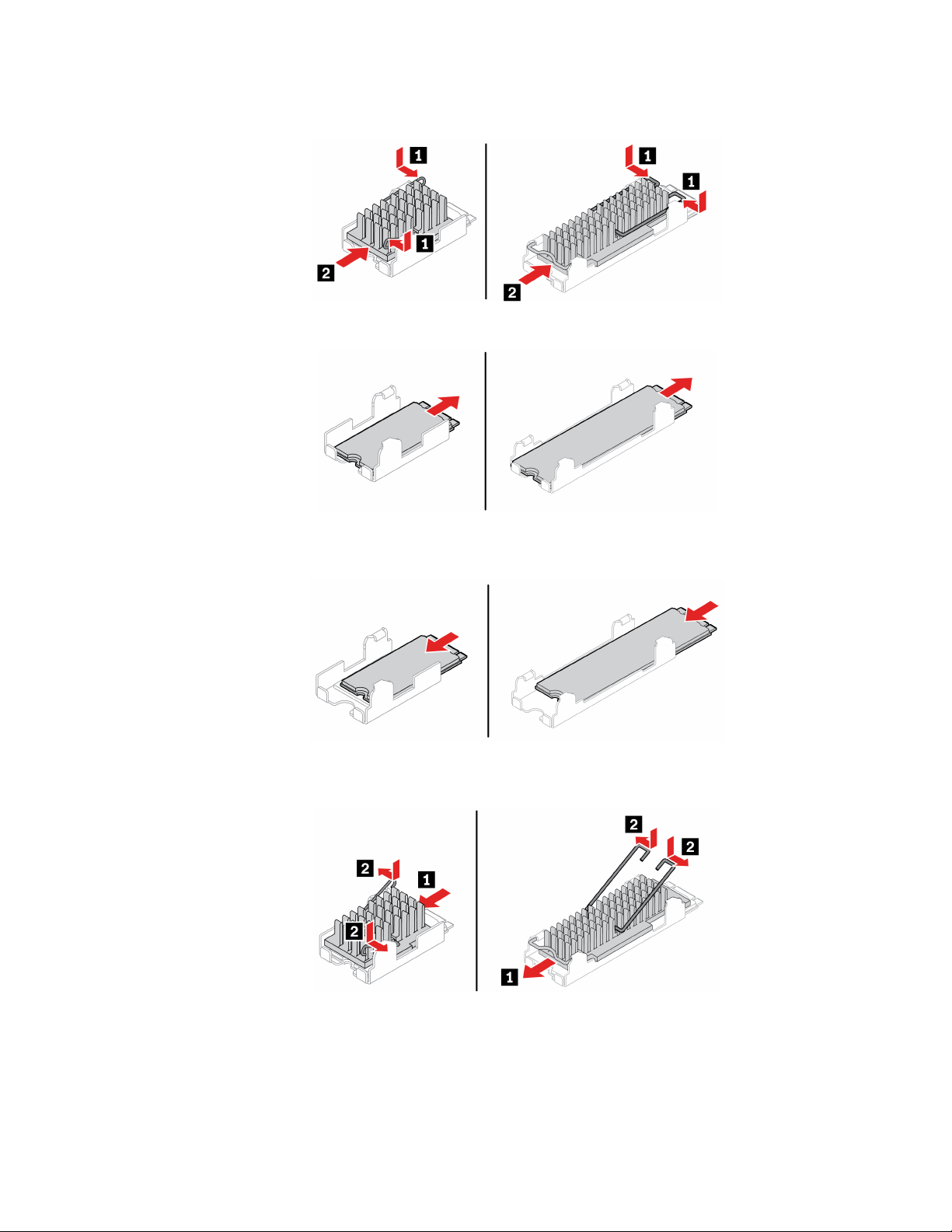 1
1
2
1
1
2
2
1
2
2
2
1