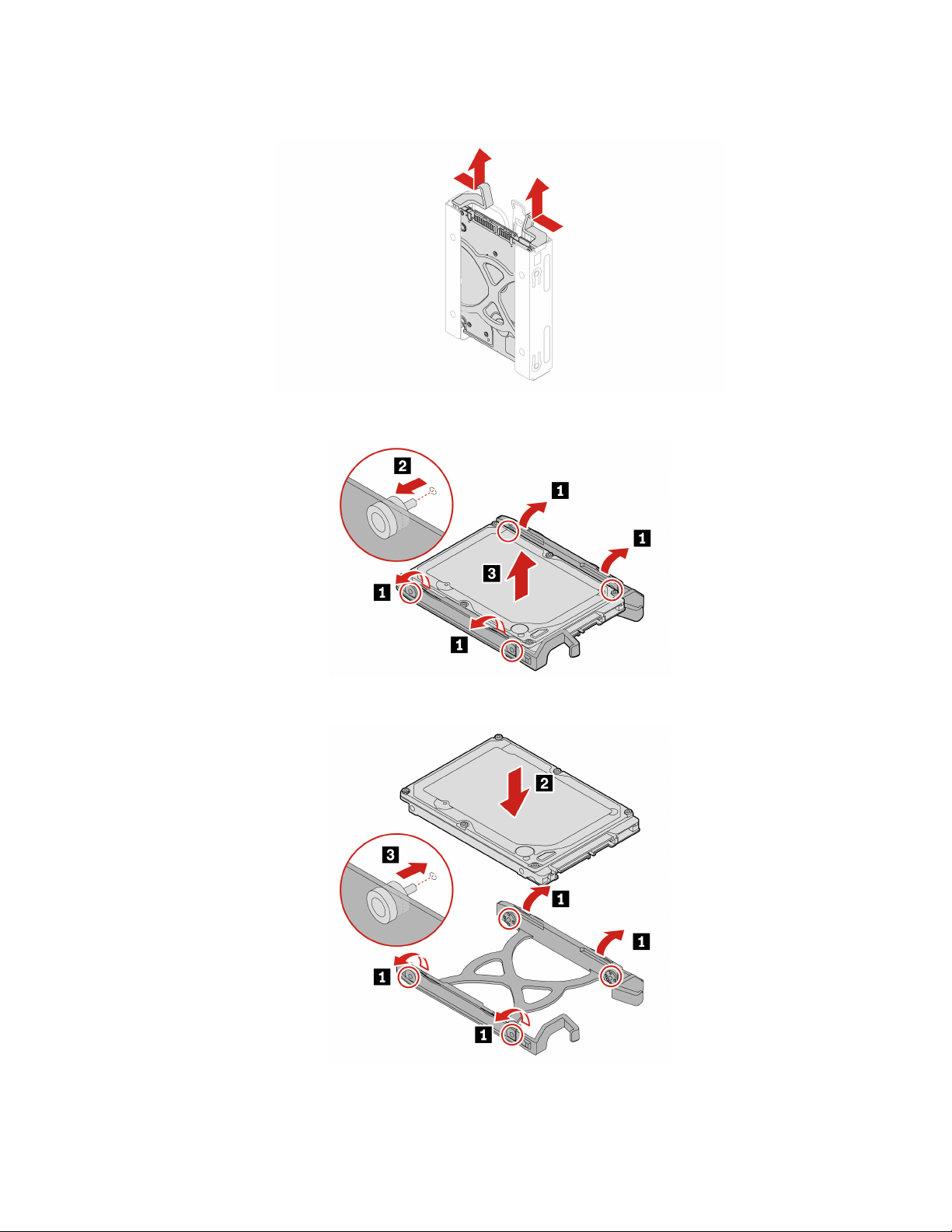 2

1

1

3

1

1

2

3

1

1

1

1