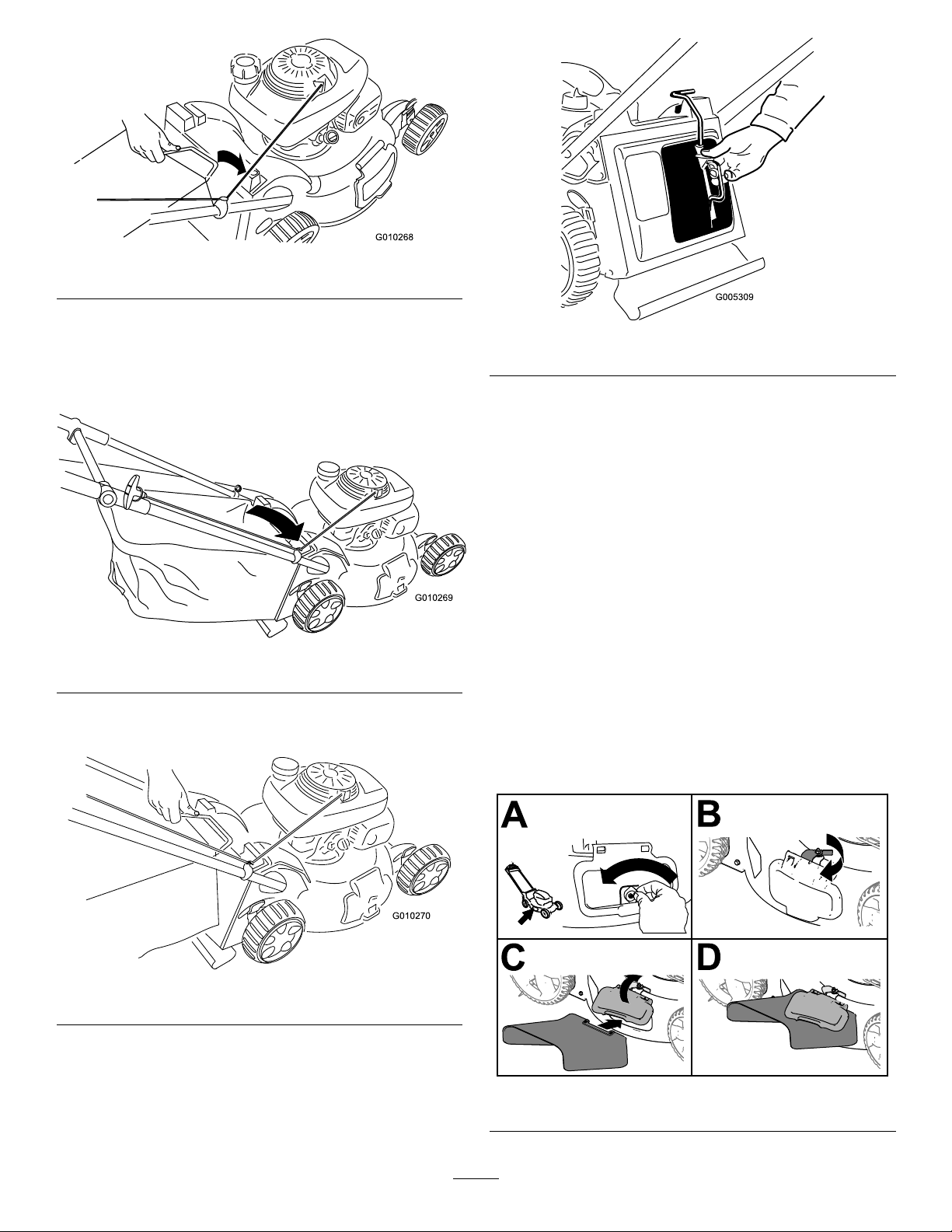 G010268

G010269

G010270

G005309

A

B

C

D