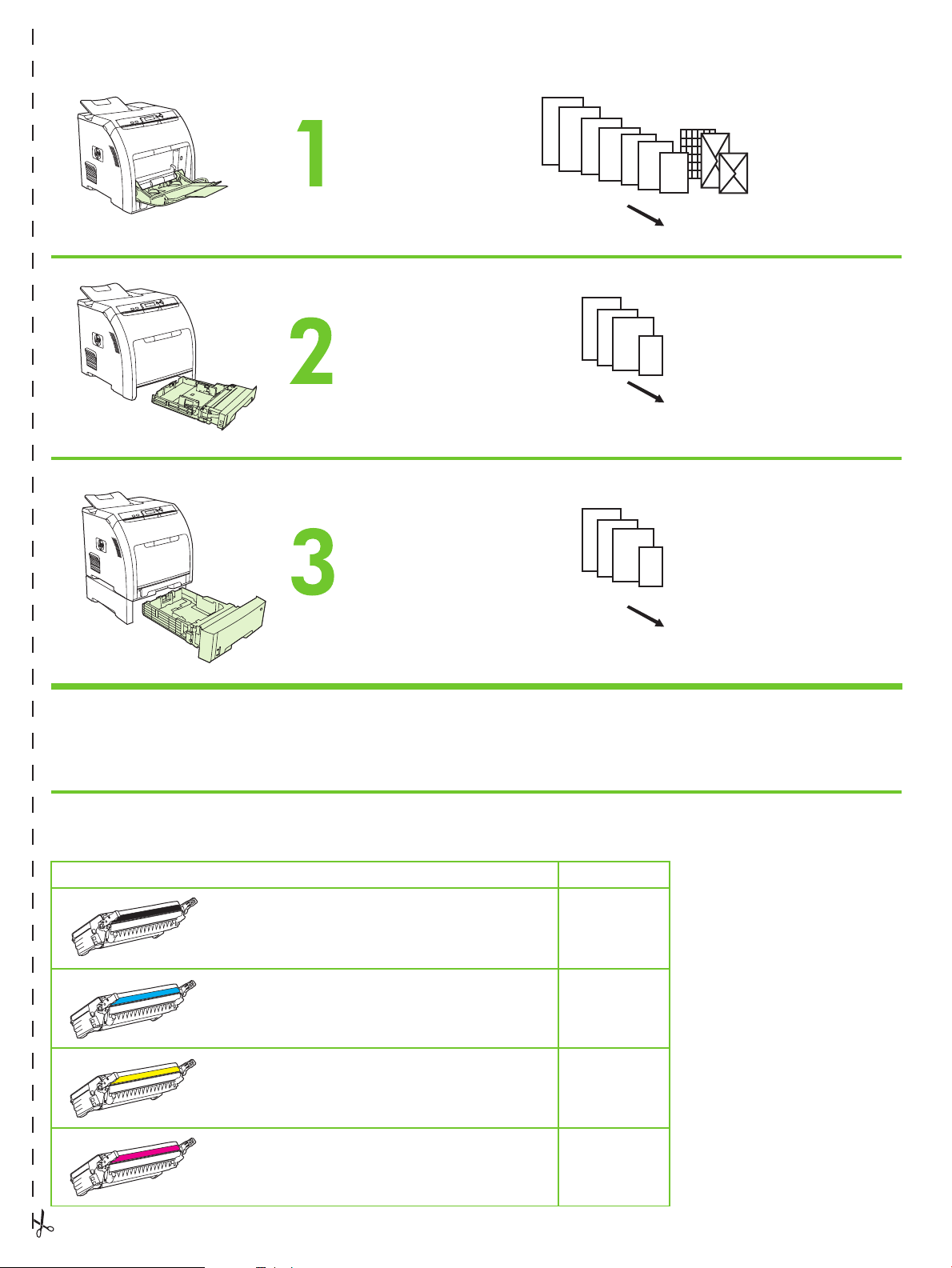 1

2

3