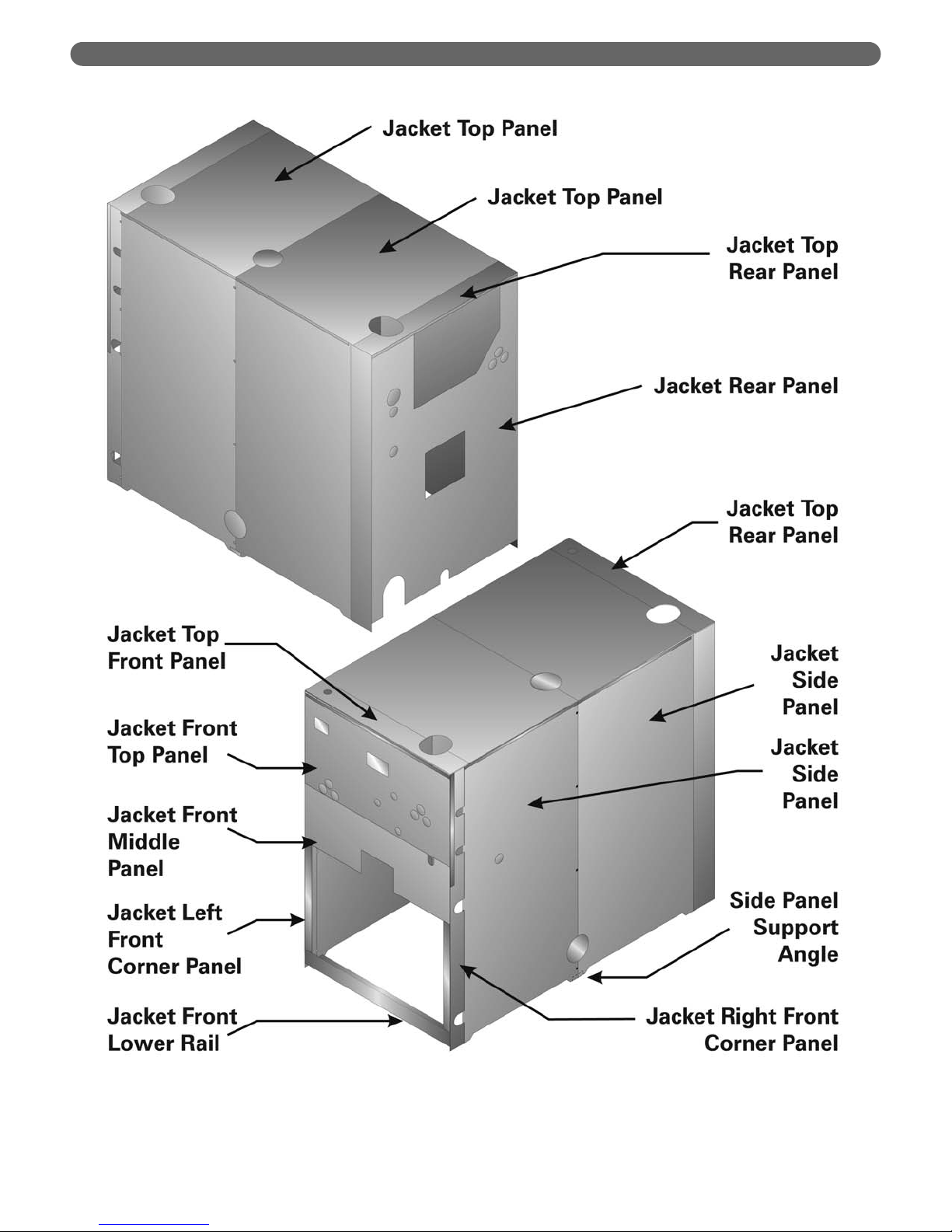 Jacket Top Panel

Jacket Top Panel

Jacket Top Rear Panel

Jacket Rear Panel

Jacket Top Rear Panel

Jacket Top Front Panel

Jacket Side Panel

Jacket Front Top Panel

Jacket Side Panel

Jacket Front Middle Panel

Jacket Left Front Corner Panel

Side Panel Support Angle

Jacket Front Lower Rail

Jacket Right Front Corner Panel