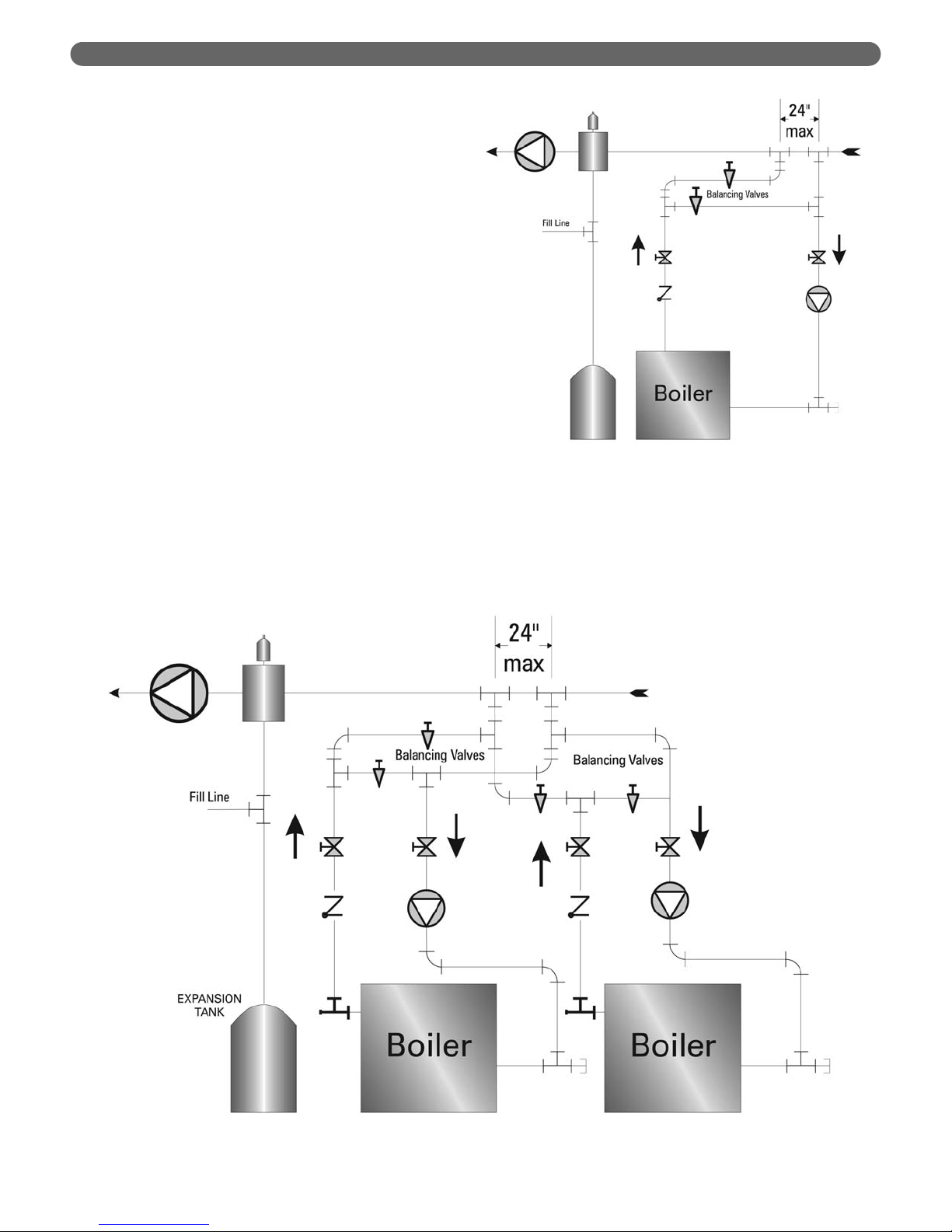 24"
max

Balancing Valves

Fill Line

Boiler

24"
max

Balancing Valves

Balancing Valves

Fill Line

EXPANSION
TANK

Boiler

Boiler