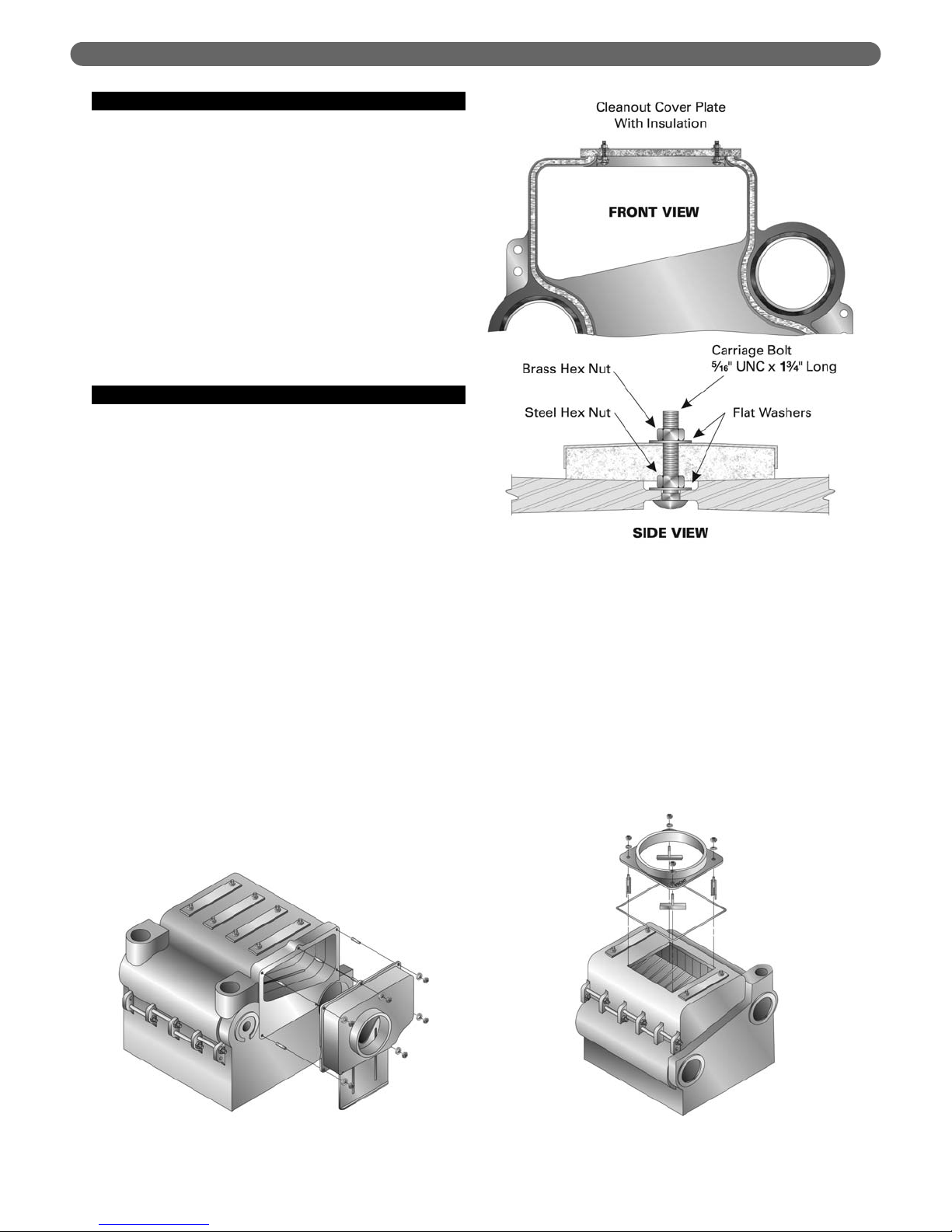 Cleanout Cover Plate With Insulation

FRONT VIEW

Carriage Bolt $\frac{5}{16}$" UNC x $1\frac{3}{4}$" Long

Brass Hex Nut

Steel Hex Nut

Flat Washers

SIDE VIEW