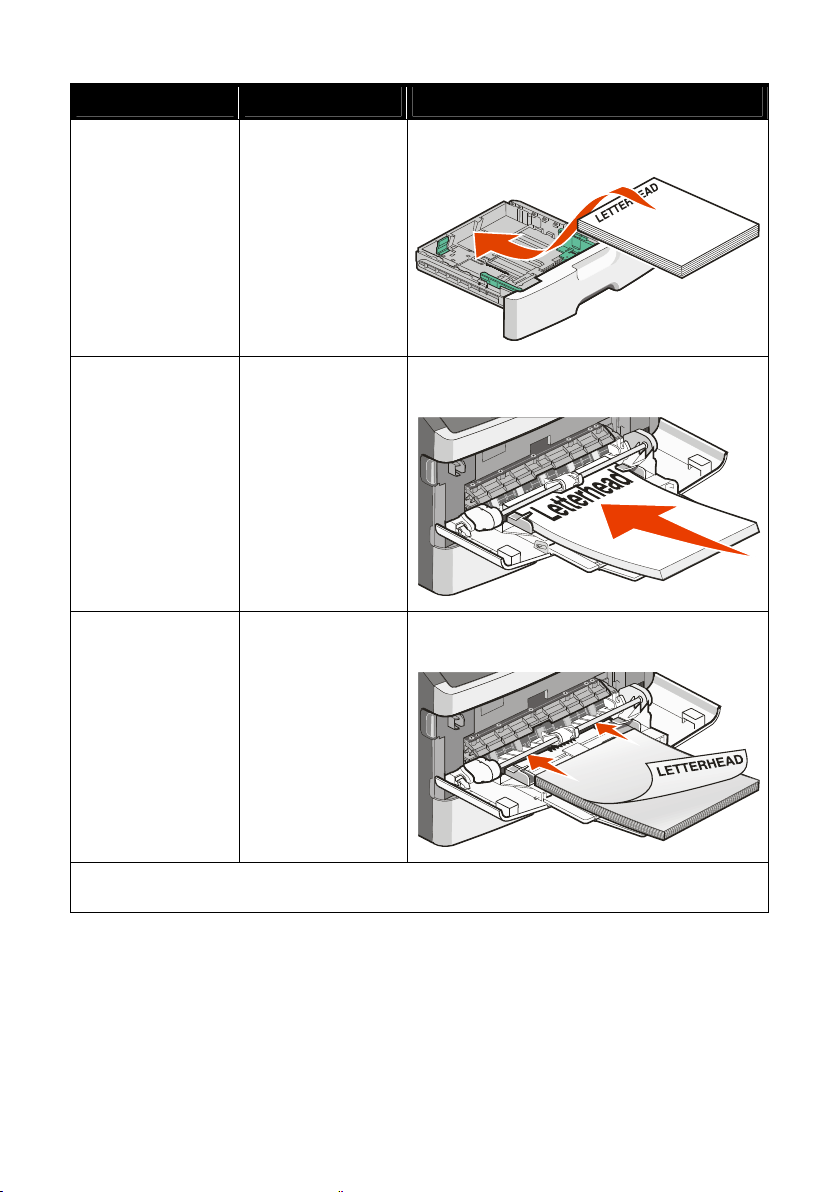 LETTERHEAD

Letterhead

LETTERHEAD