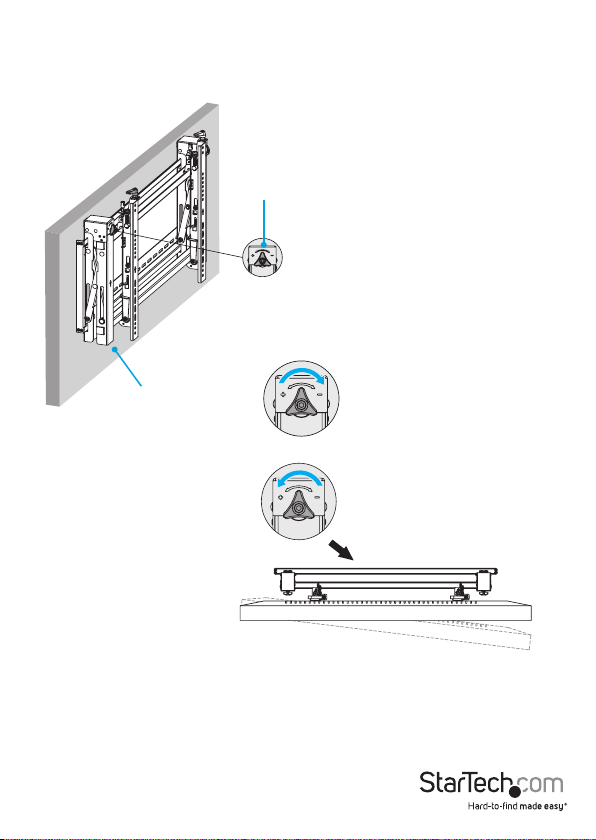 StarTech.com
Hard-to-find made easy®