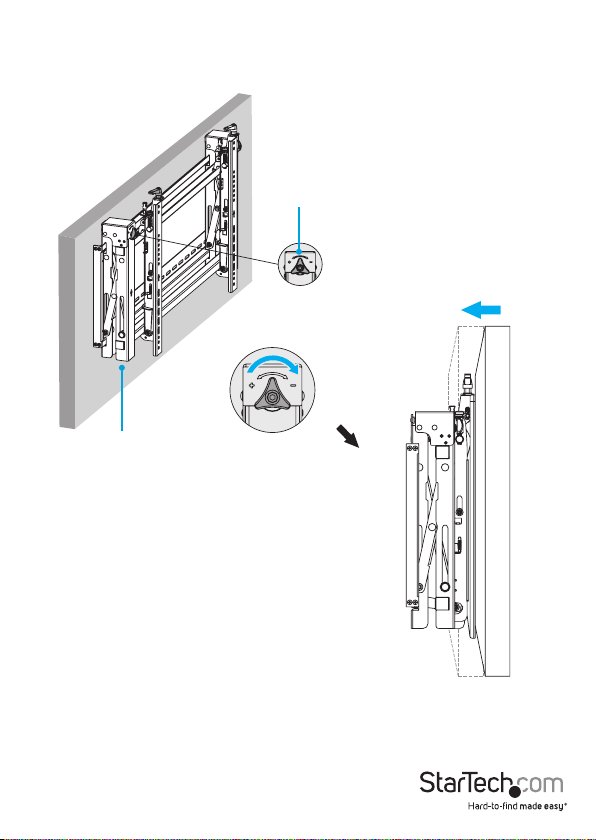 StarTech.com
Hard-to-find made easy®