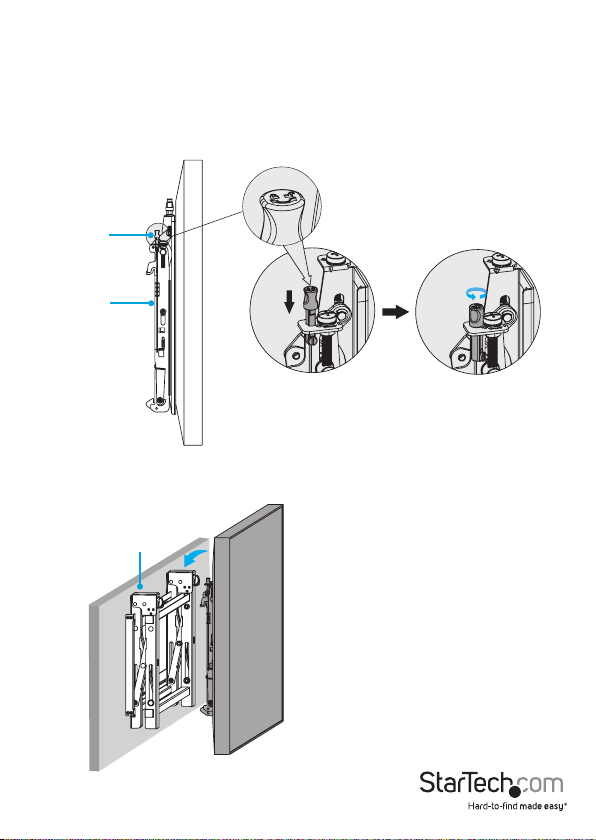 StarTech.com
Hard-to-find made easy®